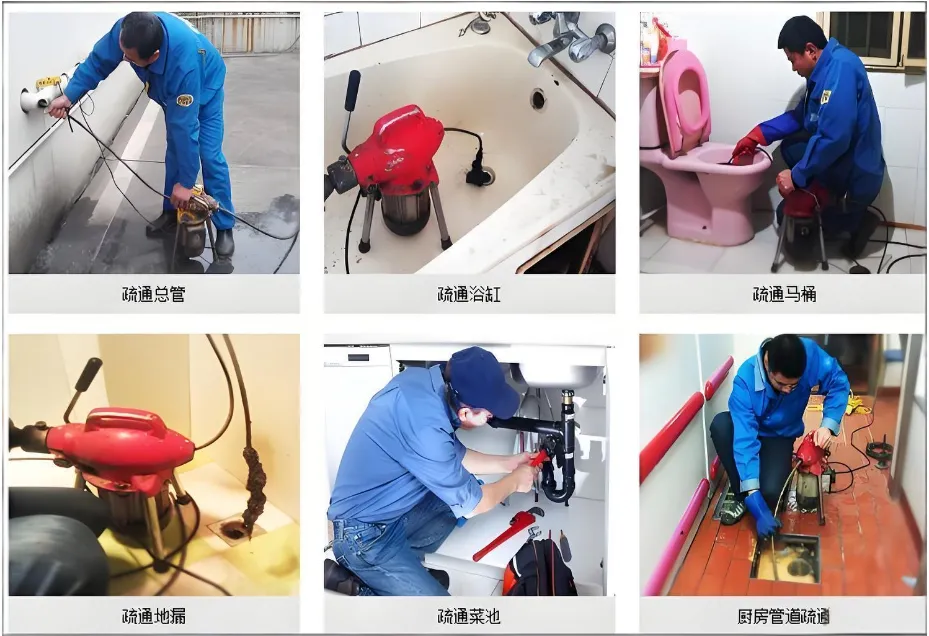 疏通总管

疏通浴缸

疏通马桶

疏通地漏

疏通菜池

厨房管道疏通