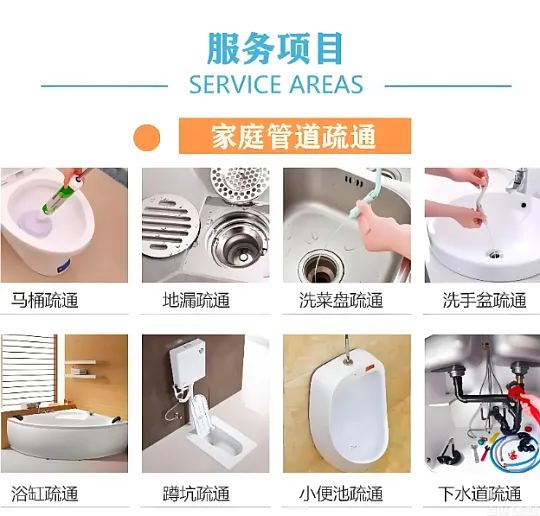 服务项目
SERVICE AREAS

家庭管道疏通

马桶疏通

地漏疏通

洗菜盘疏通

洗手盆疏通

浴缸疏通

蹲坑疏通

小便池疏通

下水道疏通