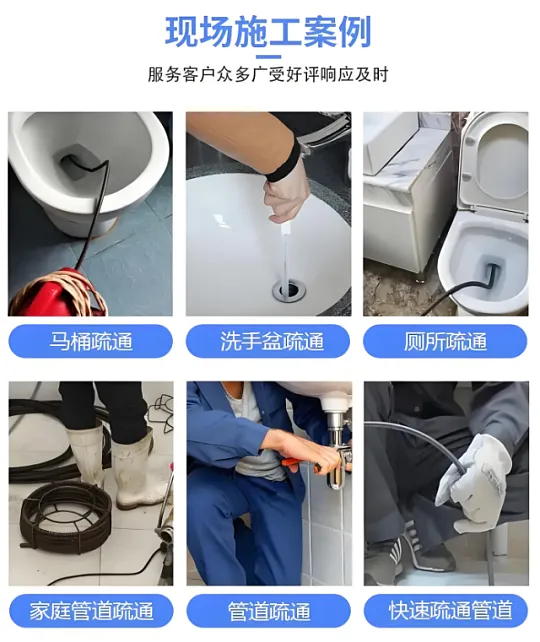 现场施工案例

服务客户众多广受好评响应及时

马桶疏通

洗手盆疏通

厕所疏通

家庭管道疏通

管道疏通

快速疏通管道