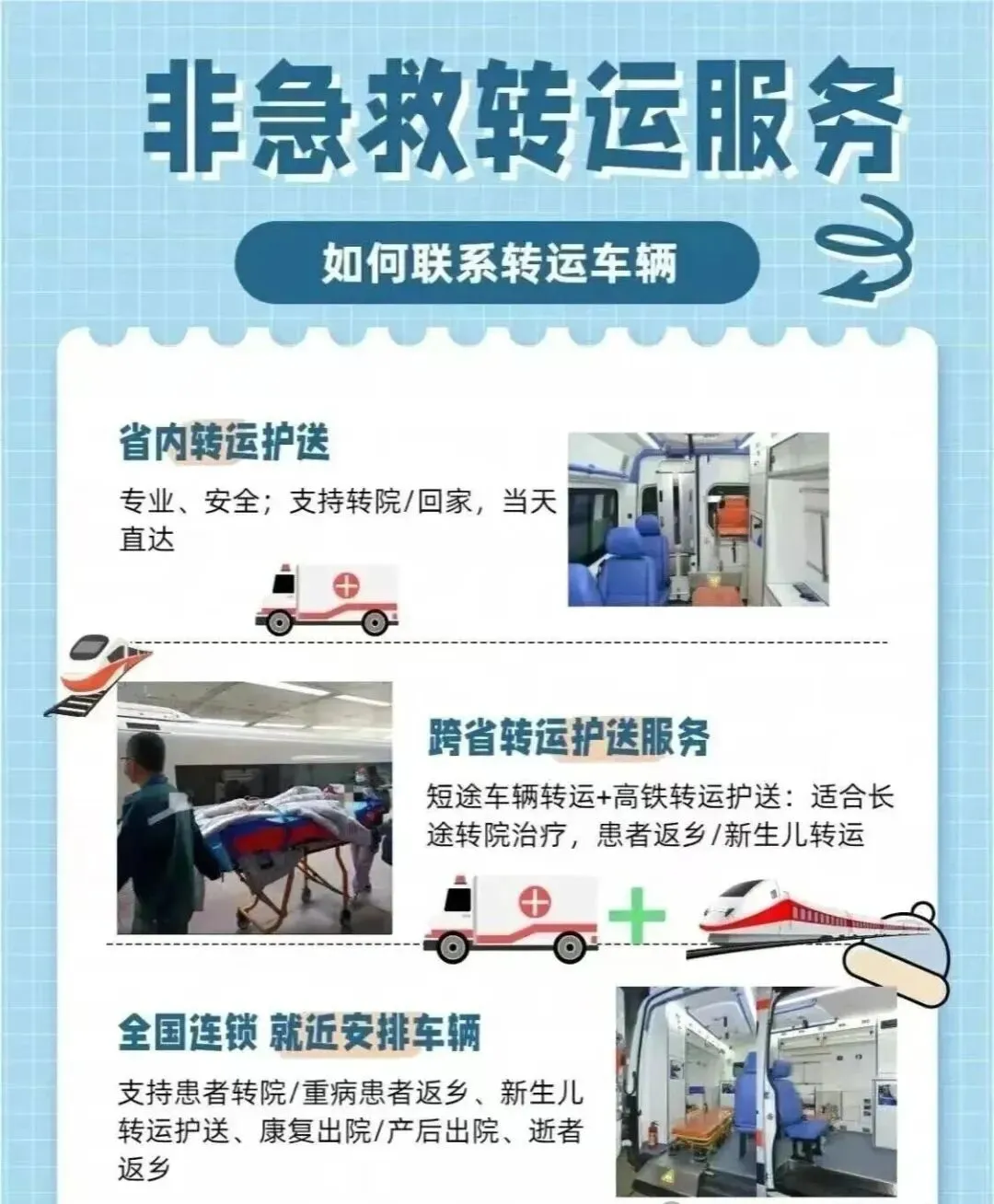 非急救转运服务

如何联系转运车辆

省内转运护送

专业、安全；支持转院/回家，当天直达

跨省转运护送服务

短途车辆转运+高铁转运护送：适合长途转院治疗，患者返乡/新生儿转运

全国连锁 就近安排车辆

支持患者转院/重病患者返乡、新生儿转运护送、康复出院/产后出院、逝者返乡