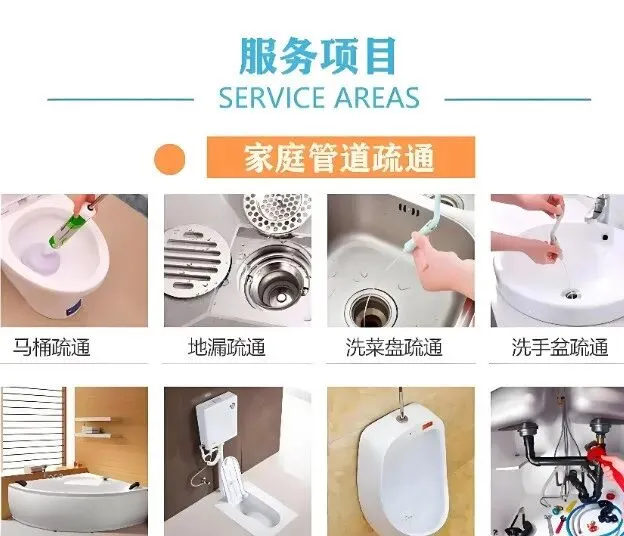 服务项目
SERVICE AREAS

家庭管道疏通

马桶疏通
地漏疏通
洗菜盘疏通
洗手盆疏通