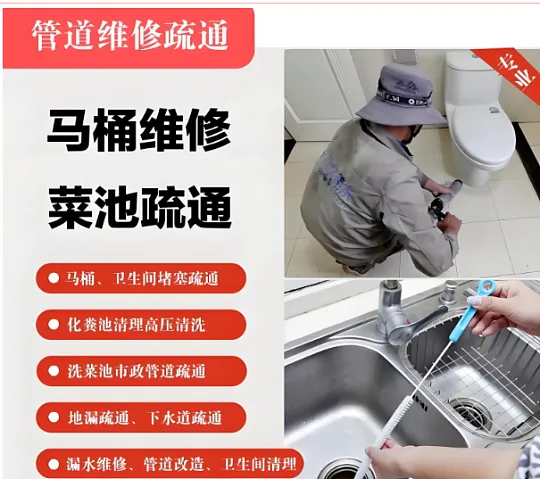 管道维修疏通

专业

马桶维修
菜池疏通

● 马桶、卫生间堵塞疏通

● 化粪池清理高压清洗

● 洗菜池市政管道疏通

● 地漏疏通、下水道疏通

● 漏水维修、管道改造、卫生间清理