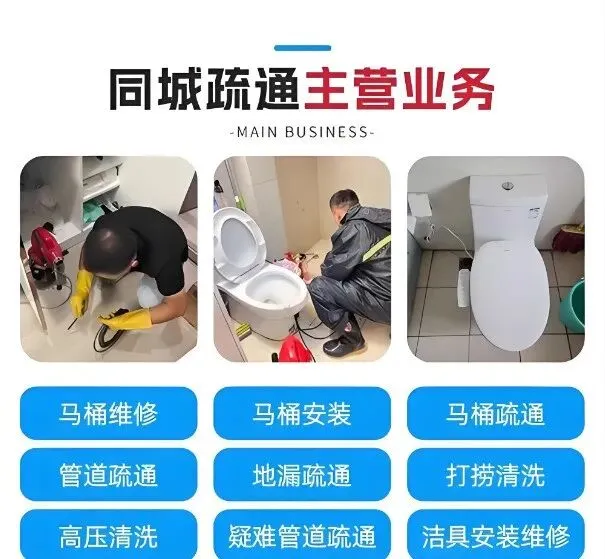 同城疏通主营业务

-MAIN BUSINESS-

马桶维修

马桶安装

马桶疏通

管道疏通

地漏疏通

打捞清洗

高压清洗

疑难管道疏通

洁具安装维修