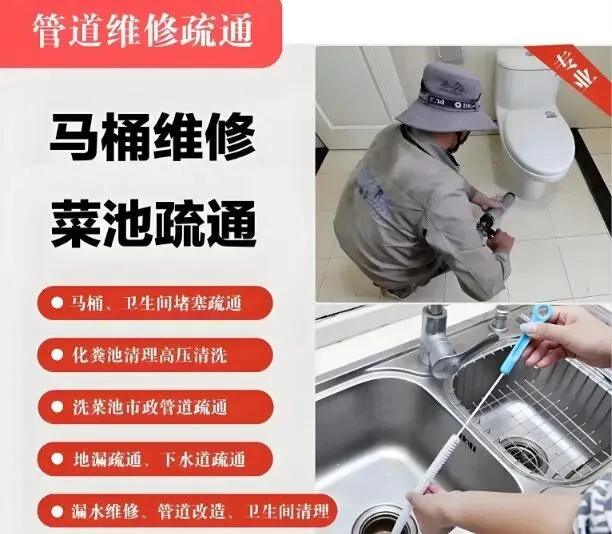 管道维修疏通

专业

马桶维修
菜池疏通

● 马桶、卫生间堵塞疏通

● 化粪池清理高压清洗

● 洗菜池市政管道疏通

● 地漏疏通、下水道疏通

● 漏水维修、管道改造、卫生间清理