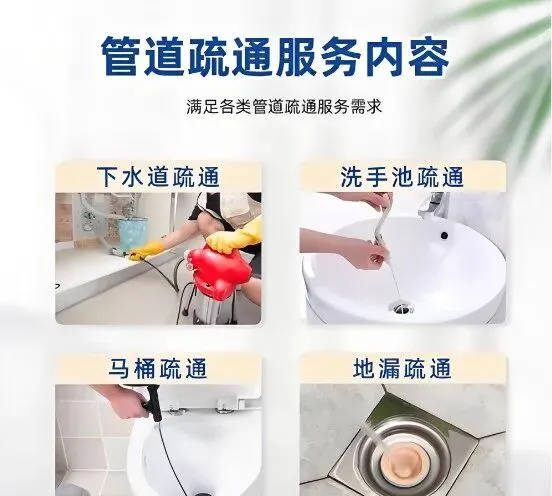 管道疏通服务内容

满足各类管道疏通服务需求

下水道疏通

洗手池疏通

马桶疏通

地漏疏通