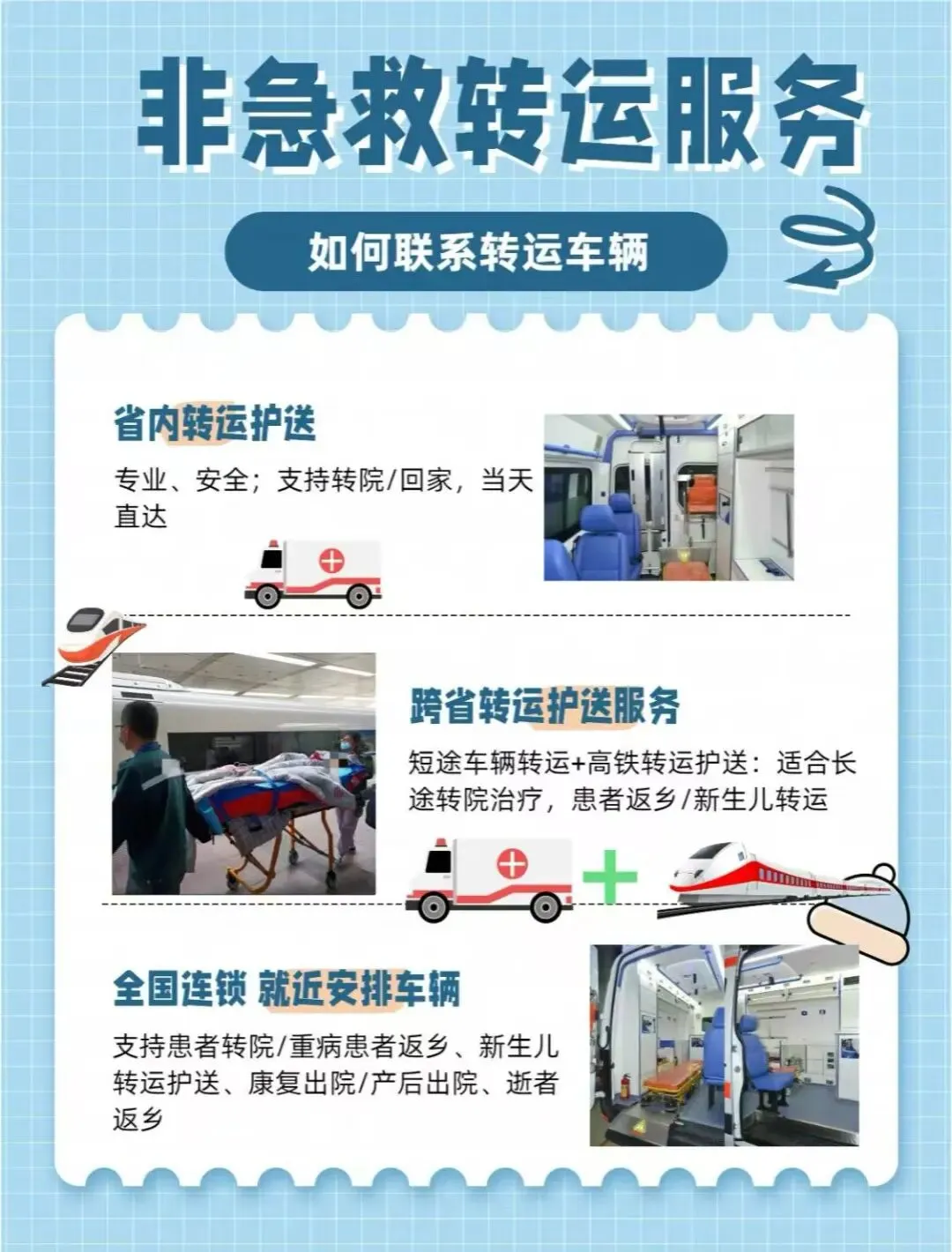 非急救转运服务

如何联系转运车辆

省内转运护送

专业、安全；支持转院/回家，当天直达

跨省转运护送服务

短途车辆转运+高铁转运护送：适合长途转院治疗，患者返乡/新生儿转运

全国连锁 就近安排车辆

支持患者转院/重病患者返乡、新生儿转运护送、康复出院/产后出院、逝者返乡