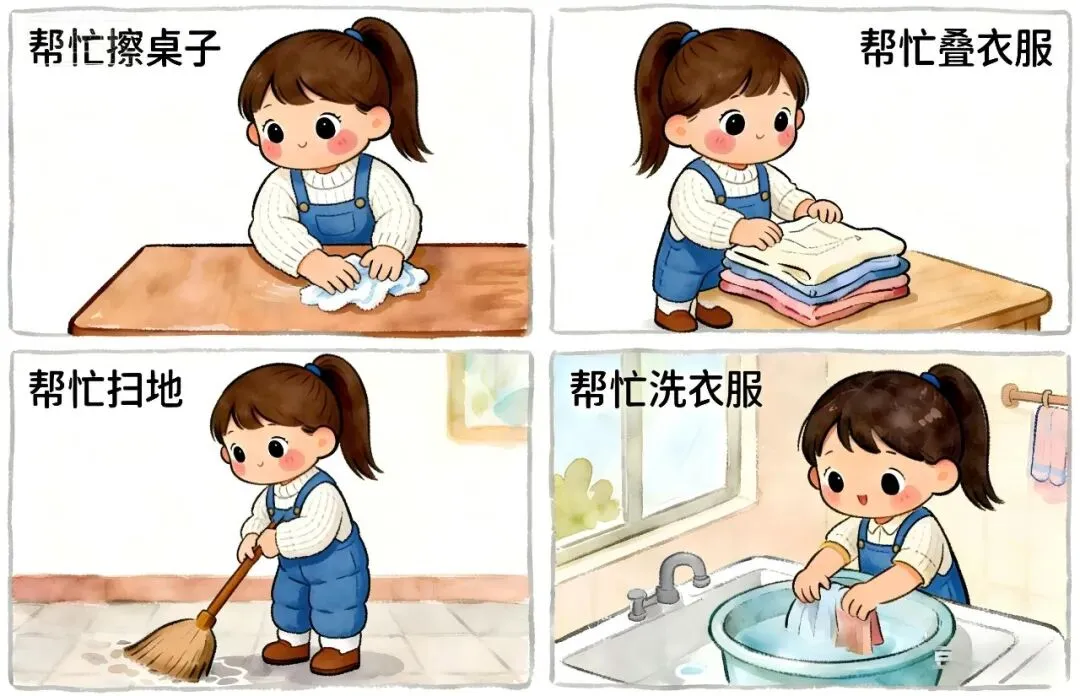 帮忙擦桌子

帮忙叠衣服

帮忙扫地

帮忙洗衣服