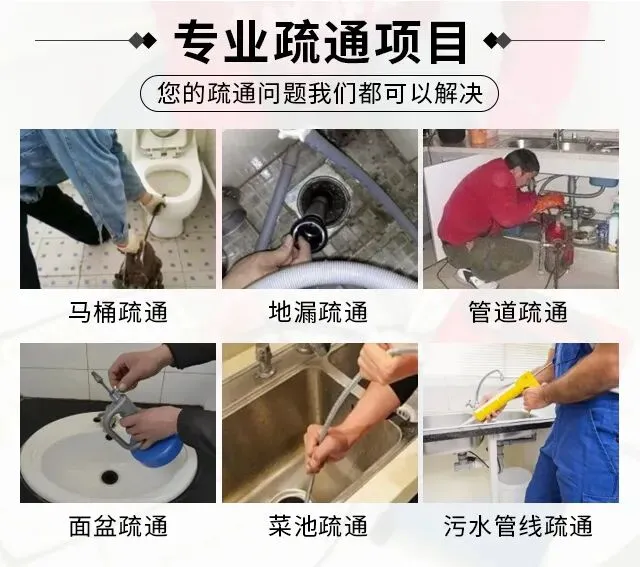 专业疏通项目

您的疏通问题我们都可以解决

马桶疏通

地漏疏通

管道疏通

面盆疏通

菜池疏通

污水管线疏通