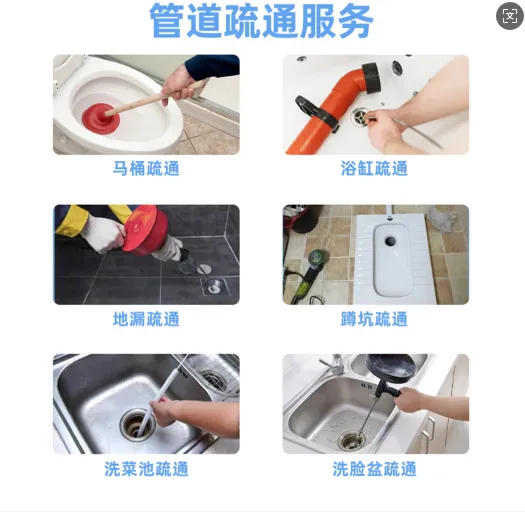 管道疏通服务

马桶疏通

浴缸疏通

地漏疏通

蹲坑疏通

洗菜池疏通

洗脸盆疏通