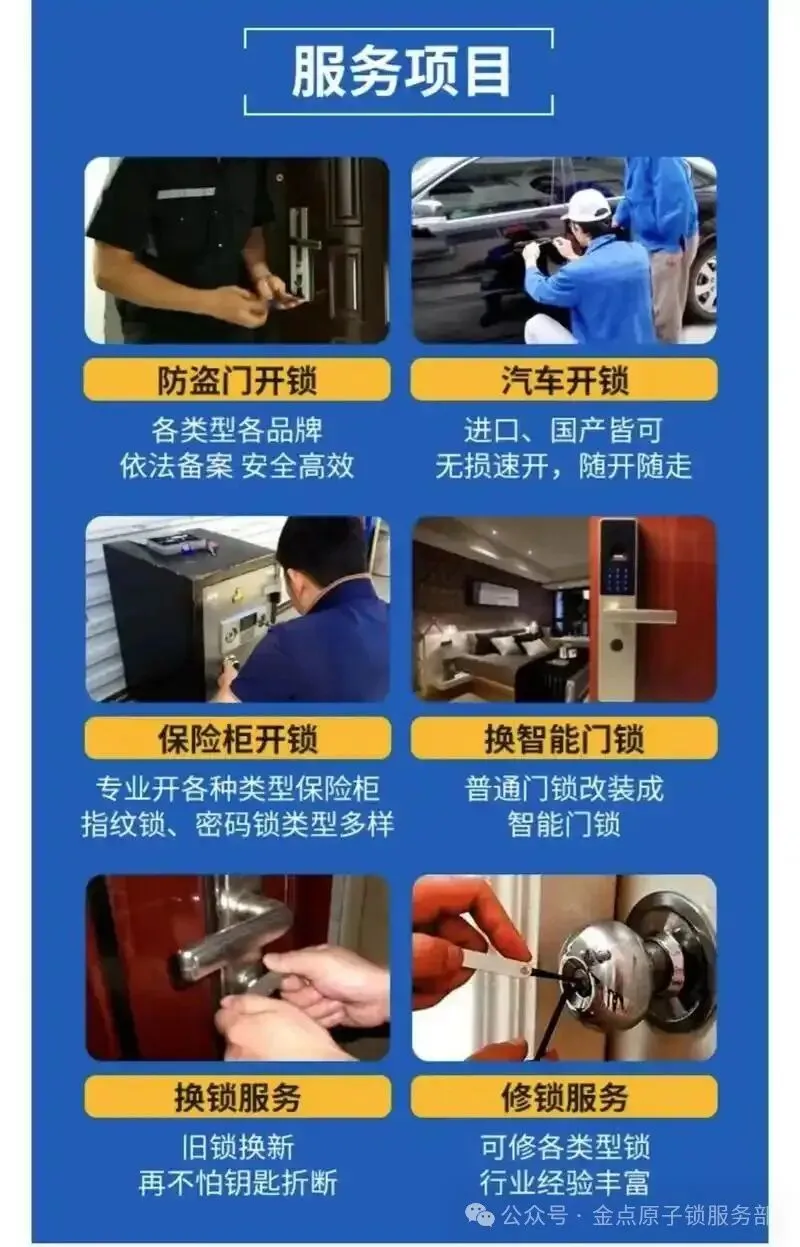 服务项目

防盗门开锁
各类型各品牌
依法备案 安全高效

汽车开锁
进口、国产皆可
无损速开，随开随走

保险柜开锁
专业开各种类型保险柜
指纹锁、密码锁类型多样

换智能门锁
普通门锁改装成
智能门锁

换锁服务
旧锁换新
再不怕钥匙折断

修锁服务
可修各类型锁
行业经验丰富

公众号 · 金点原子锁服务部