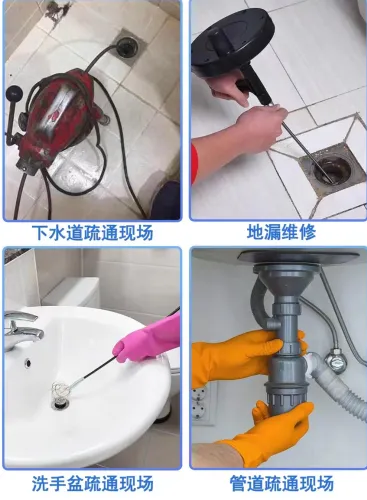 下水道疏通现场

地漏维修

洗手盆疏通现场

管道疏通现场