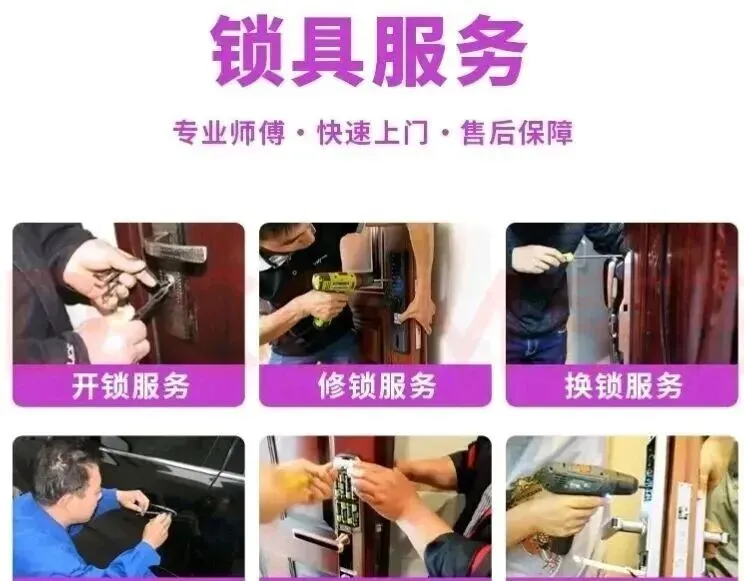 锁具服务

专业师傅 · 快速上门 · 售后保障

开锁服务

修锁服务

换锁服务