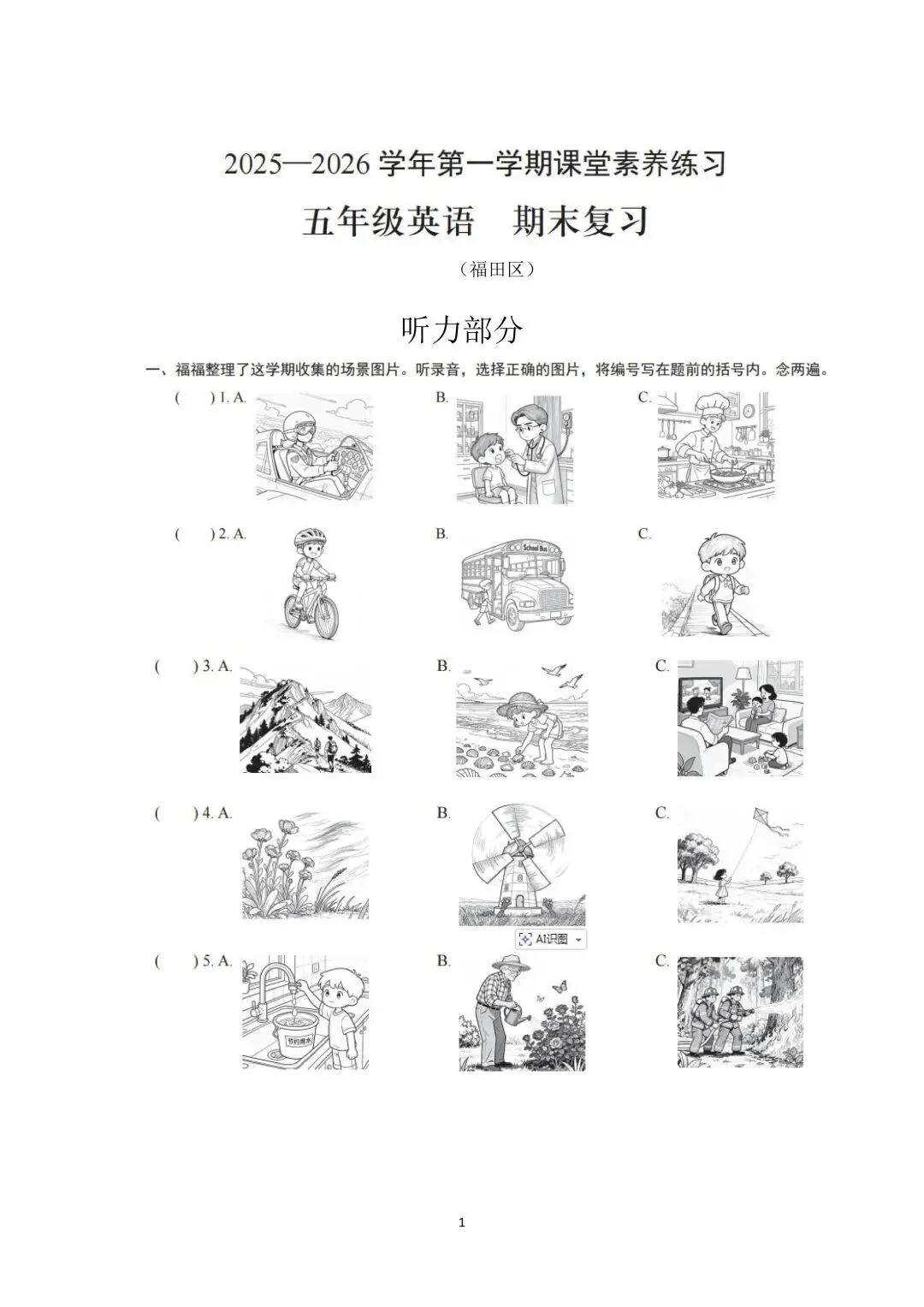 2025—2026 学年第一学期课堂素养练习

五年级英语　期末复习

（福田区）

听力部分

一、福福整理了这学期收集的场景图片。听录音，选择正确的图片，将编号写在题前的括号内。念两遍。

(　　) 1. A.　　B.　　C.

(　　) 2. A.　　B. School Bus　　C.

(　　) 3. A.　　B.　　C.

(　　) 4. A.　　B.　　C.

AI识图

(　　) 5. A. 节约用水　　B.　　C.

1