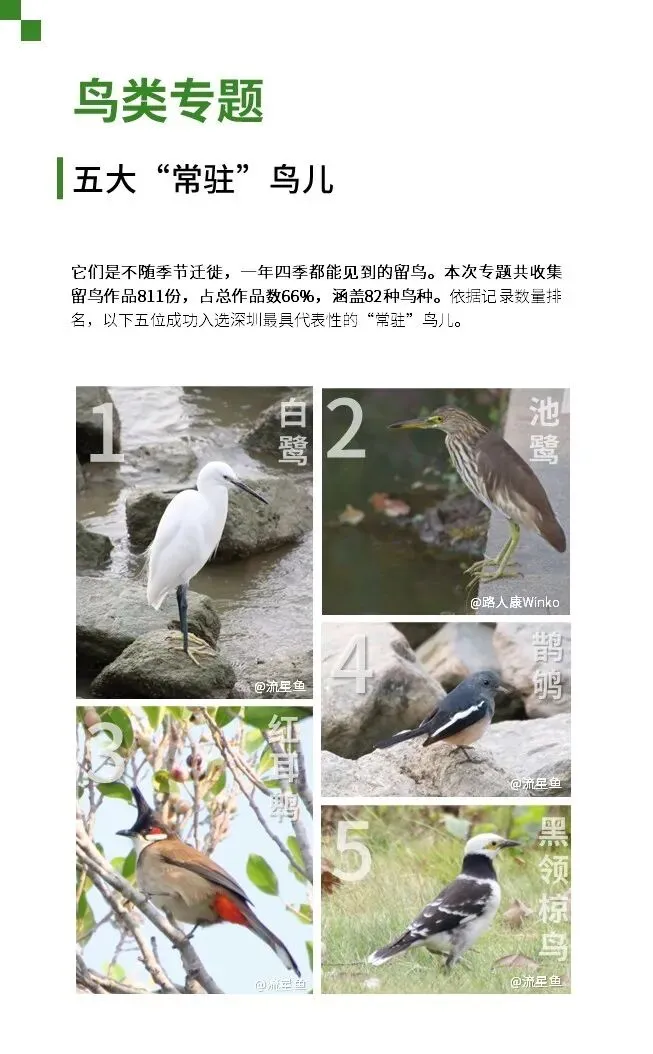 鸟类专题

五大“常驻”鸟儿

它们是不随季节迁徙，一年四季都能见到的留鸟。本次专题共收集留鸟作品811份，占总作品数66%，涵盖82种鸟种。依据记录数量排名，以下五位成功入选深圳最具代表性的“常驻”鸟儿。

1 白鹭 @流星鱼

2 池鹭 @路人康Winko

3 红耳鹎 @流星鱼

4 鹊鸲 @流星鱼

5 黑领椋鸟 @流星鱼