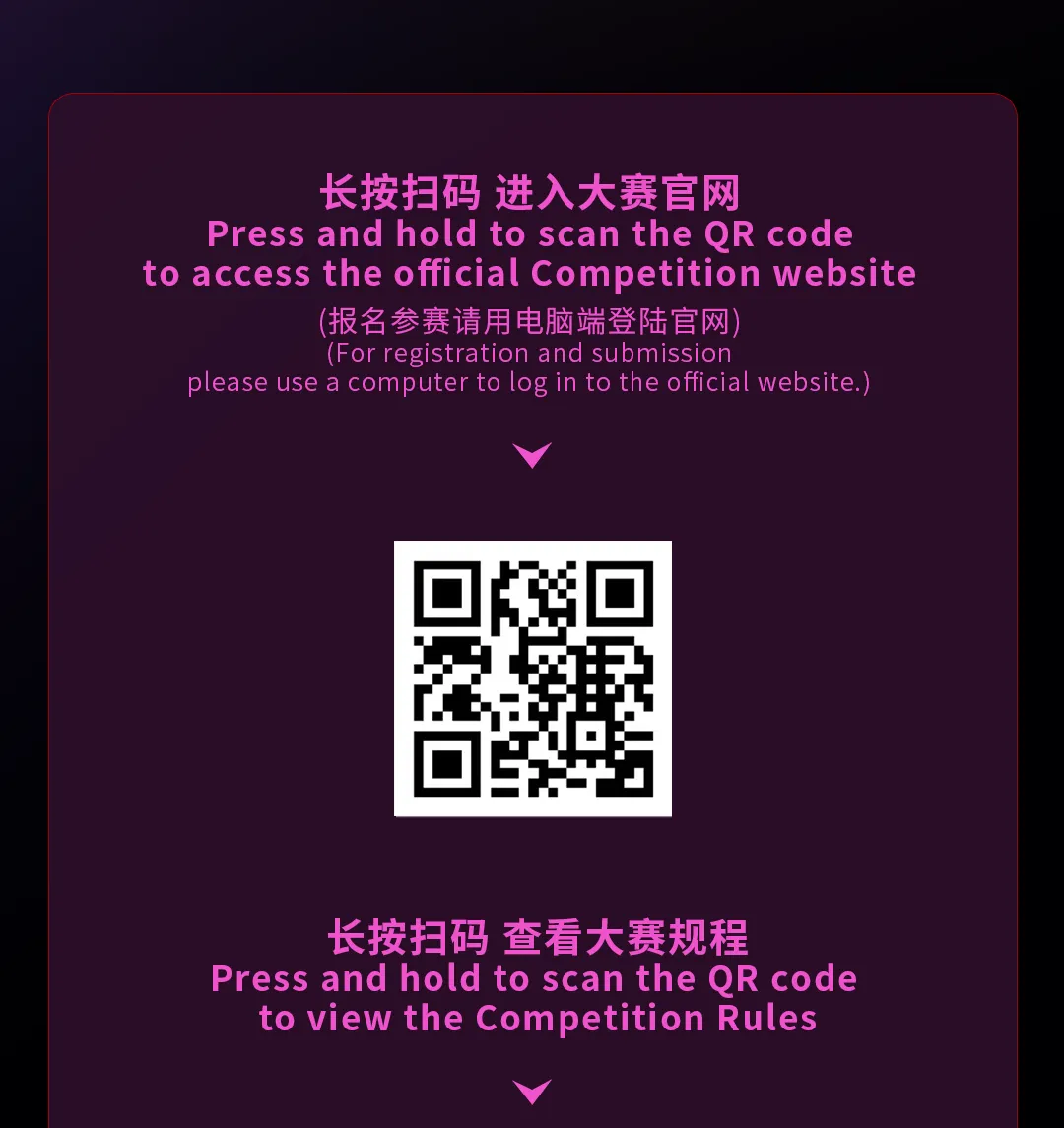 长按扫码 进入大赛官网
Press and hold to scan the QR code
to access the official Competition website

(报名参赛请用电脑端登陆官网)
(For registration and submission
please use a computer to log in to the official website.)

长按扫码 查看大赛规程
Press and hold to scan the QR code
to view the Competition Rules