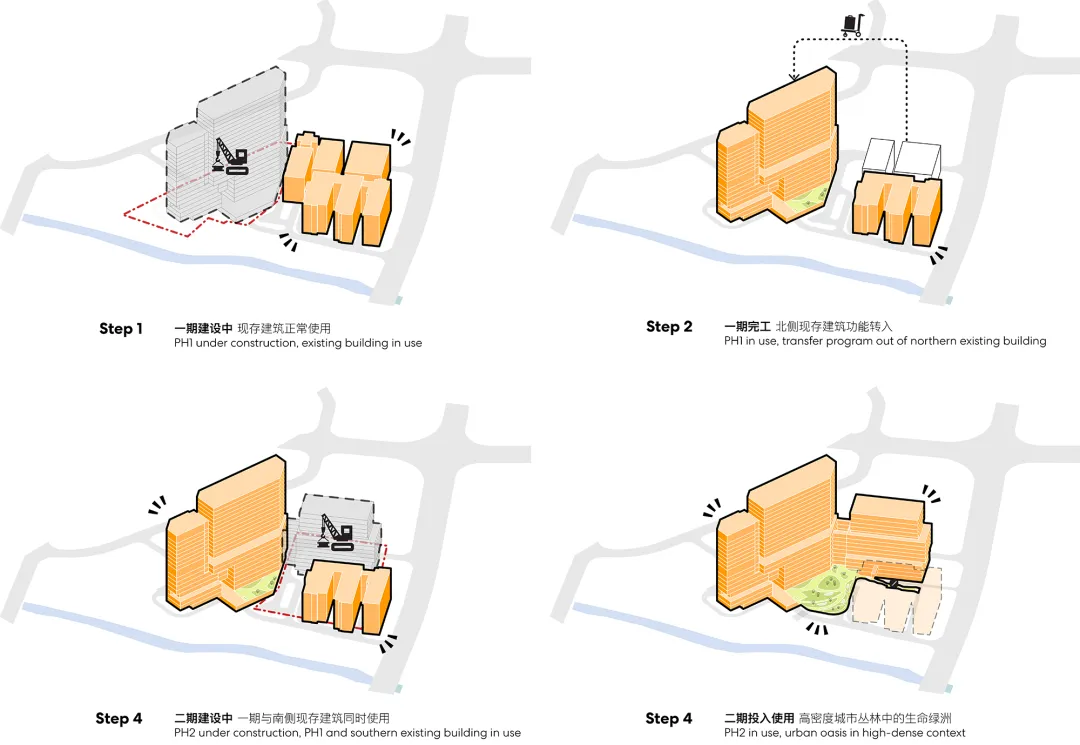 Step 1 一期建设中 现存建筑正常使用
PH1 under construction, existing building in use

Step 2 一期完工 北侧现存建筑功能转入
PH1 in use, transfer program out of northern existing building

Step 4 二期建设中 一期与南侧现存建筑同时使用
PH2 under construction, PH1 and southern existing building in use

Step 4 二期投入使用 高密度城市丛林中的生命绿洲
PH2 in use, urban oasis in high-dense context