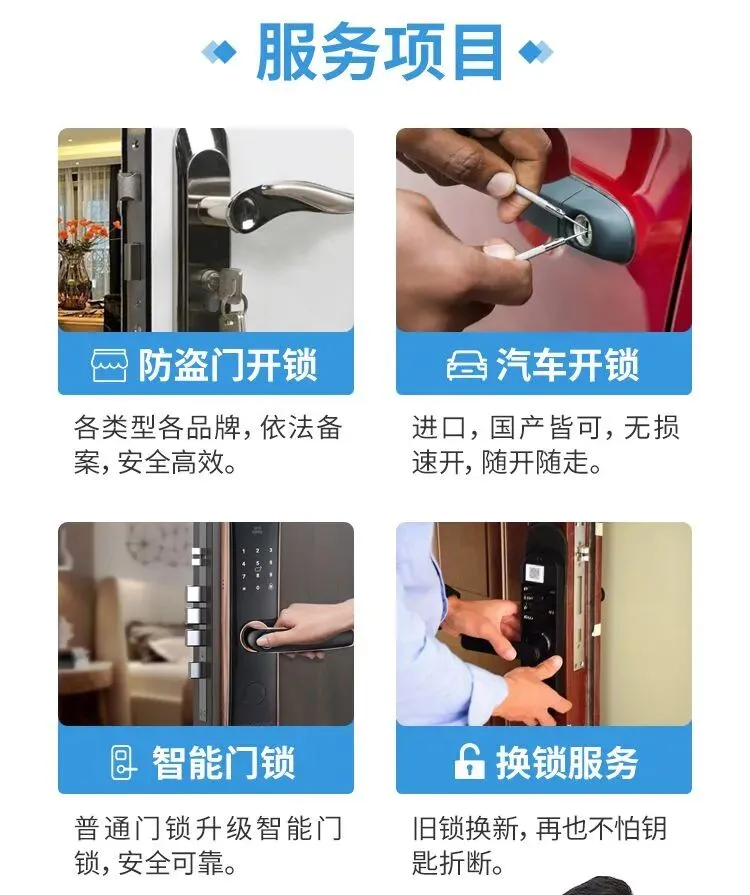 服务项目

防盗门开锁

各类型各品牌，依法备案，安全高效。

汽车开锁

进口，国产皆可，无损速开，随开随走。

智能门锁

普通门锁升级智能门锁，安全可靠。

换锁服务

旧锁换新，再也不怕钥匙折断。