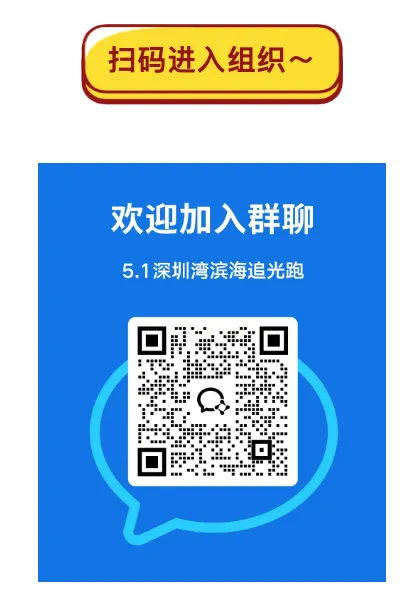 扫码进入组织~

欢迎加入群聊

5.1深圳湾滨海追光跑