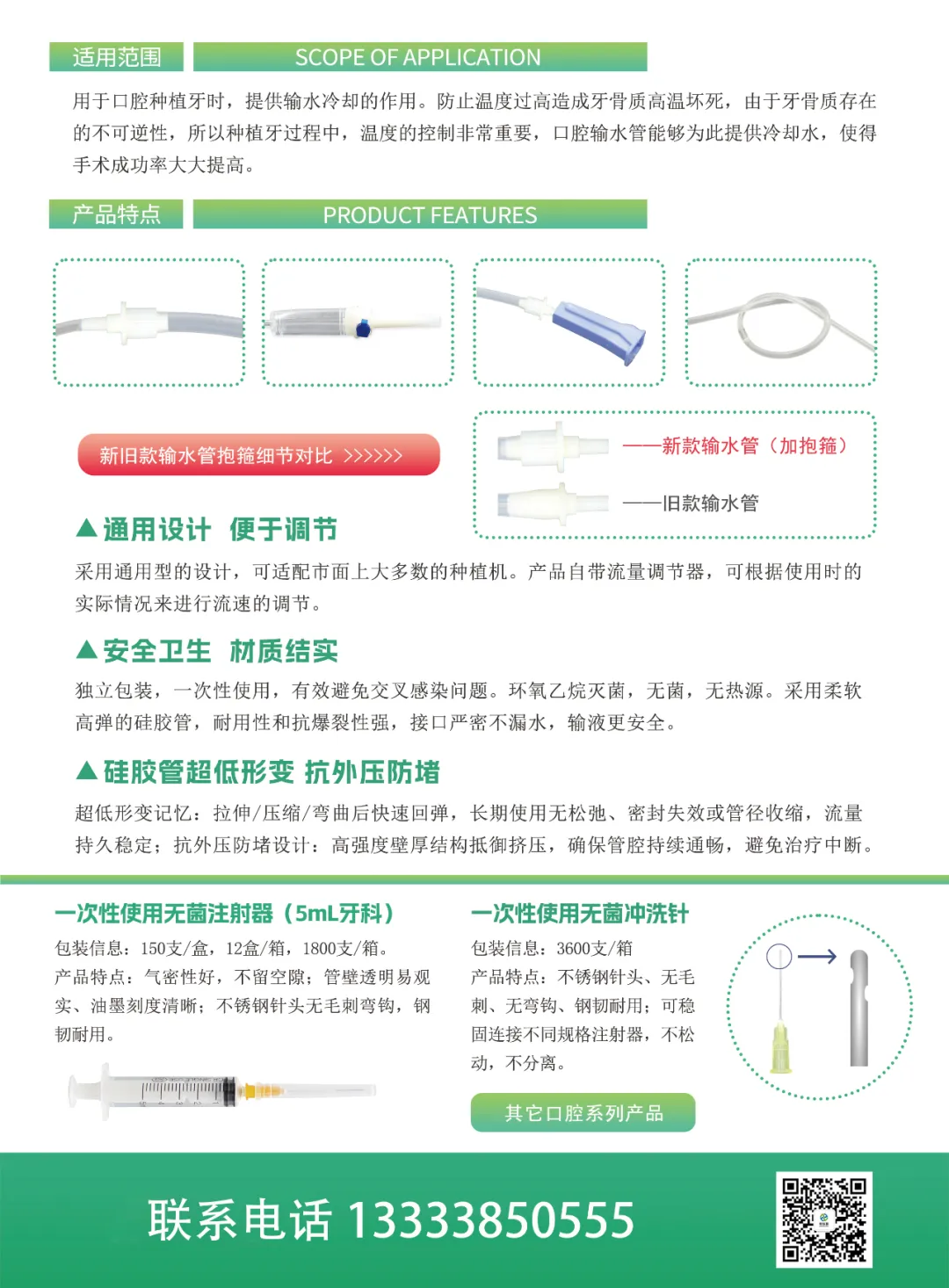 适用范围 SCOPE OF APPLICATION

用于口腔种植牙时，提供输水冷却的作用。防止温度过高造成牙骨质高温坏死，由于牙骨质存在的不可逆性，所以种植牙过程中，温度的控制非常重要，口腔输水管能够为此提供冷却水，使得手术成功率大大提高。

产品特点 PRODUCT FEATURES

新旧款输水管抱箍细节对比 >>>>>>

——新款输水管（加抱箍）

——旧款输水管

▲通用设计 便于调节

采用通用型的设计，可适配市面上大多数的种植机。产品自带流量调节器，可根据使用时的实际情况来进行流速的调节。

▲安全卫生 材质结实

独立包装，一次性使用，有效避免交叉感染问题。环氧乙烷灭菌，无菌，无热源。采用柔软高弹的硅胶管，耐用性和抗爆裂性强，接口严密不漏水，输液更安全。

▲硅胶管超低形变 抗外压防堵

超低形变记忆：拉伸/压缩/弯曲后快速回弹，长期使用无松弛、密封失效或管径收缩，流量持久稳定；抗外压防堵设计：高强度壁厚结构抵御挤压，确保管腔持续通畅，避免治疗中断。

一次性使用无菌注射器（5mL牙科）

包装信息：150支/盒，12盒/箱，1800支/箱。
产品特点：气密性好，不留空隙；管壁透明易观实、油墨刻度清晰；不锈钢针头无毛刺弯钩，钢韧耐用。

一次性使用无菌冲洗针

包装信息：3600支/箱
产品特点：不锈钢针头、无毛刺、无弯钩、钢韧耐用；可稳固连接不同规格注射器，不松动，不分离。

其它口腔系列产品

联系电话 13333850555