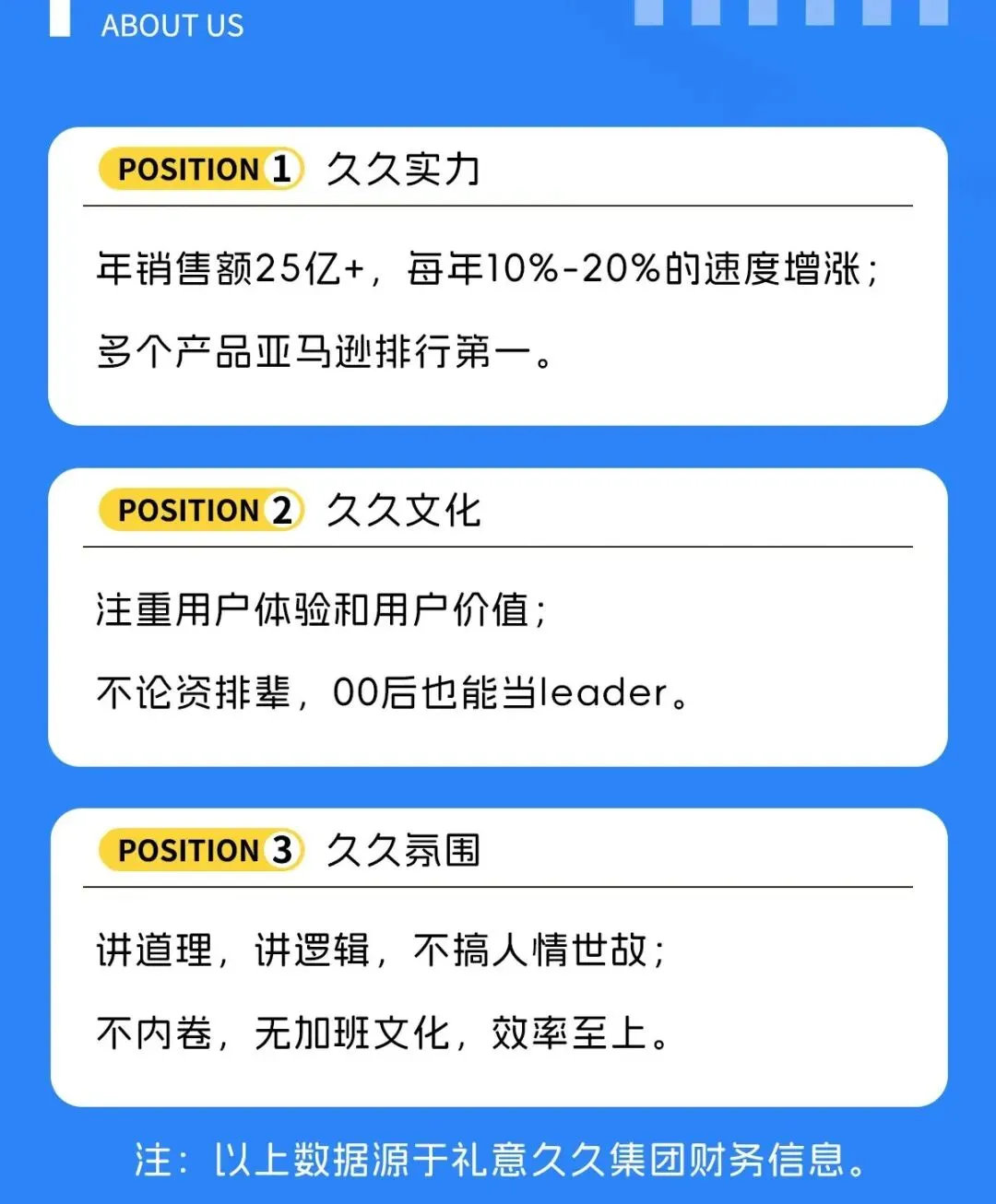 ABOUT US

POSITION 1 久久实力

年销售额25亿+，每年10%-20%的速度增涨；

多个产品亚马逊排行第一。

POSITION 2 久久文化

注重用户体验和用户价值；

不论资排辈，00后也能当leader。

POSITION 3 久久氛围

讲道理，讲逻辑，不搞人情世故；

不内卷，无加班文化，效率至上。

注：以上数据源于礼意久久集团财务信息。