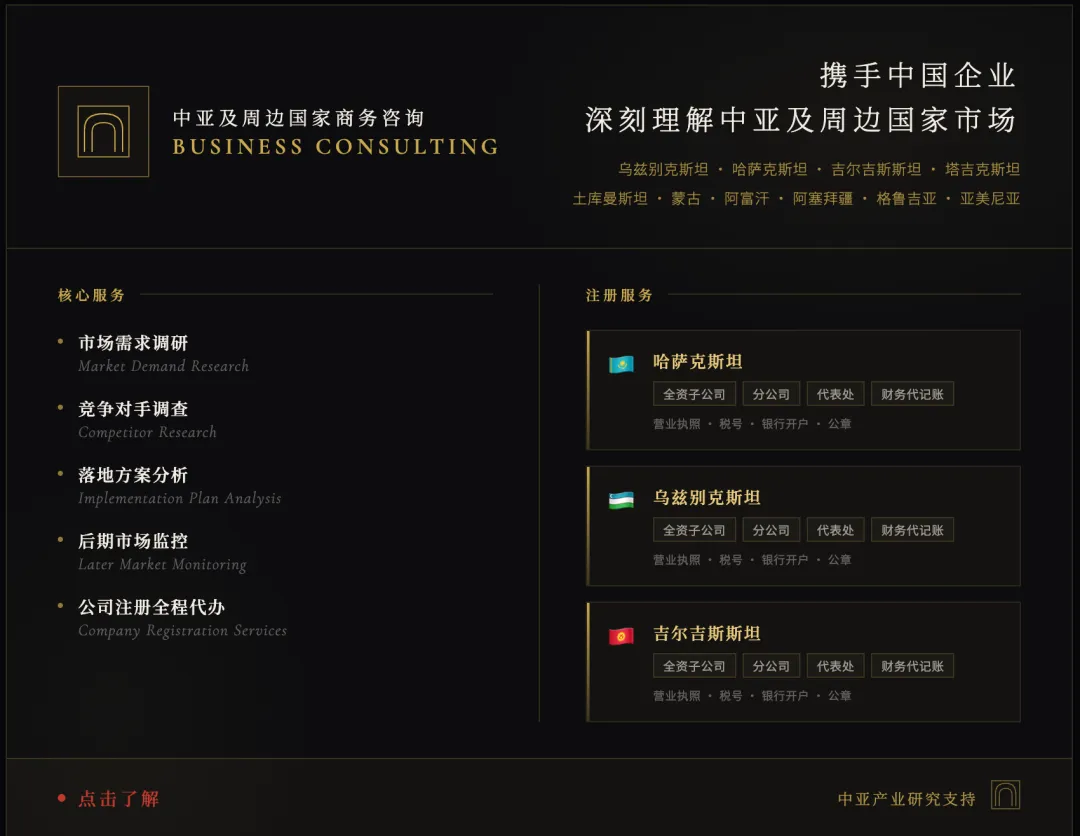 中亚及周边国家商务咨询
BUSINESS CONSULTING

携手中国企业
深刻理解中亚及周边国家市场

乌兹别克斯坦 · 哈萨克斯坦 · 吉尔吉斯斯坦 · 塔吉克斯坦
土库曼斯坦 · 蒙古 · 阿富汗 · 阿塞拜疆 · 格鲁吉亚 · 亚美尼亚

核心服务

• 市场需求调研
Market Demand Research

• 竞争对手调查
Competitor Research

• 落地方案分析
Implementation Plan Analysis

• 后期市场监控
Later Market Monitoring

• 公司注册全程代办
Company Registration Services

注册服务

哈萨克斯坦
全资子公司 分公司 代表处 财务代记账
营业执照 · 税号 · 银行开户 · 公章

乌兹别克斯坦
全资子公司 分公司 代表处 财务代记账
营业执照 · 税号 · 银行开户 · 公章

吉尔吉斯斯坦
全资子公司 分公司 代表处 财务代记账
营业执照 · 税号 · 银行开户 · 公章

• 点击了解

中亚产业研究支持