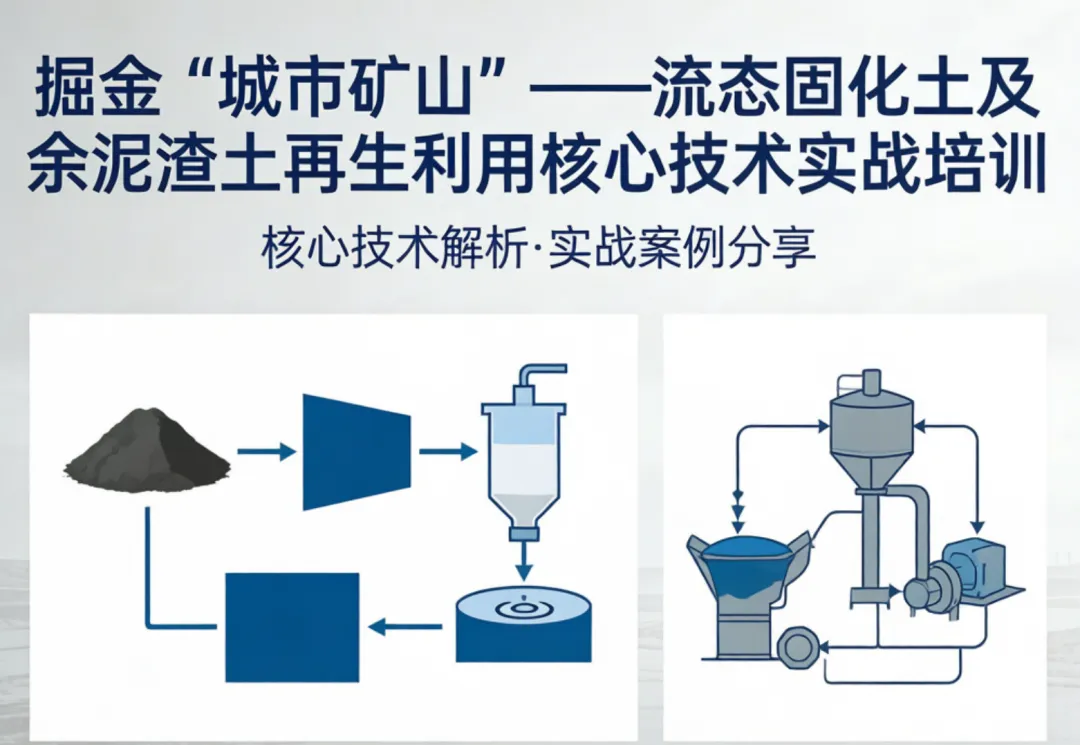 掘金“城市矿山”——流态固化土及余泥渣土再生利用核心技术实战培训

核心技术解析·实战案例分享