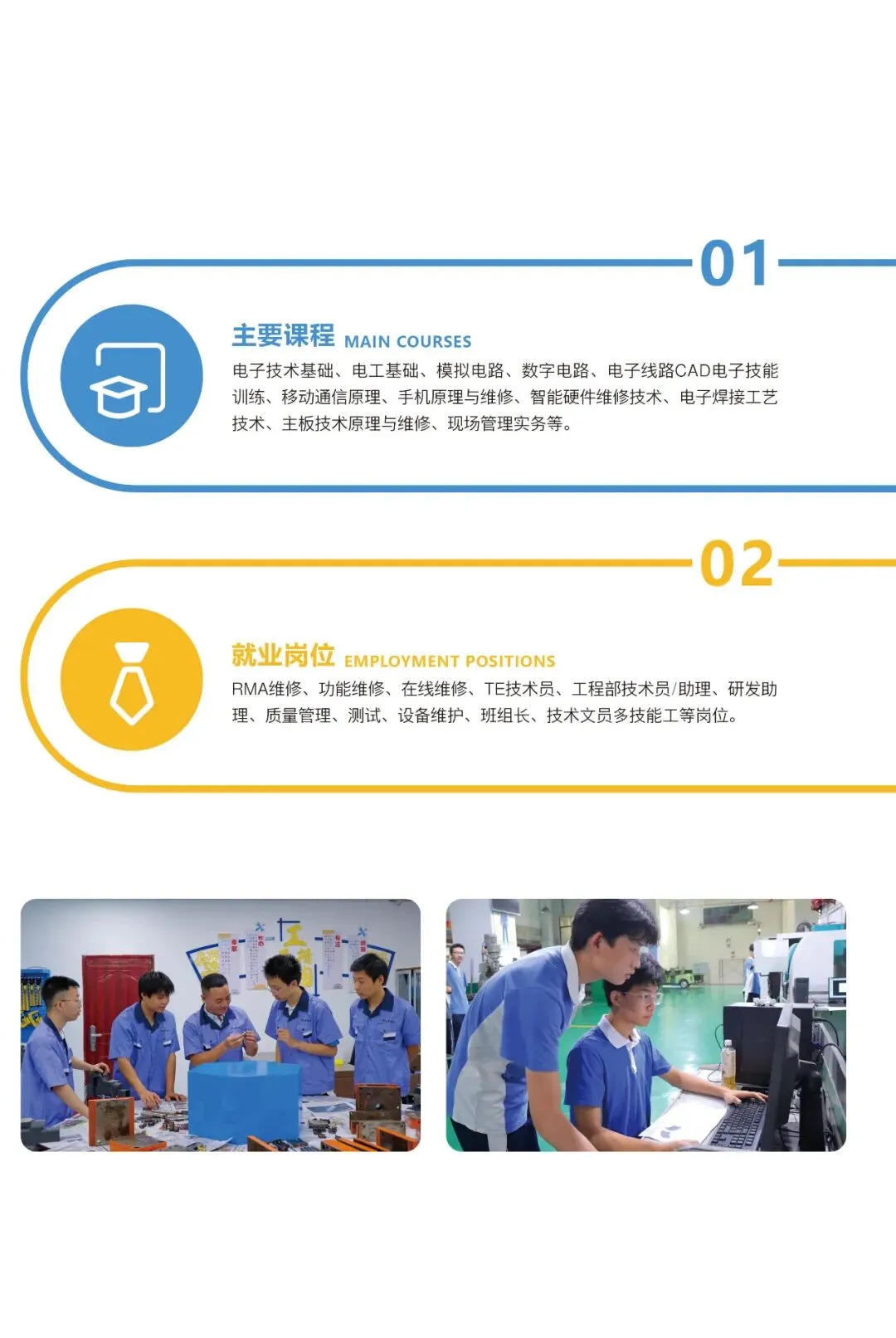 01

主要课程 MAIN COURSES

电子技术基础、电工基础、模拟电路、数字电路、电子线路CAD电子技能训练、移动通信原理、手机原理与维修、智能硬件维修技术、电子焊接工艺技术、主板技术原理与维修、现场管理实务等。

02

就业岗位 EMPLOYMENT POSITIONS

RMA维修、功能维修、在线维修、TE技术员、工程部技术员/助理、研发助理、质量管理、测试、设备维护、班组长、技术文员多技能工等岗位。