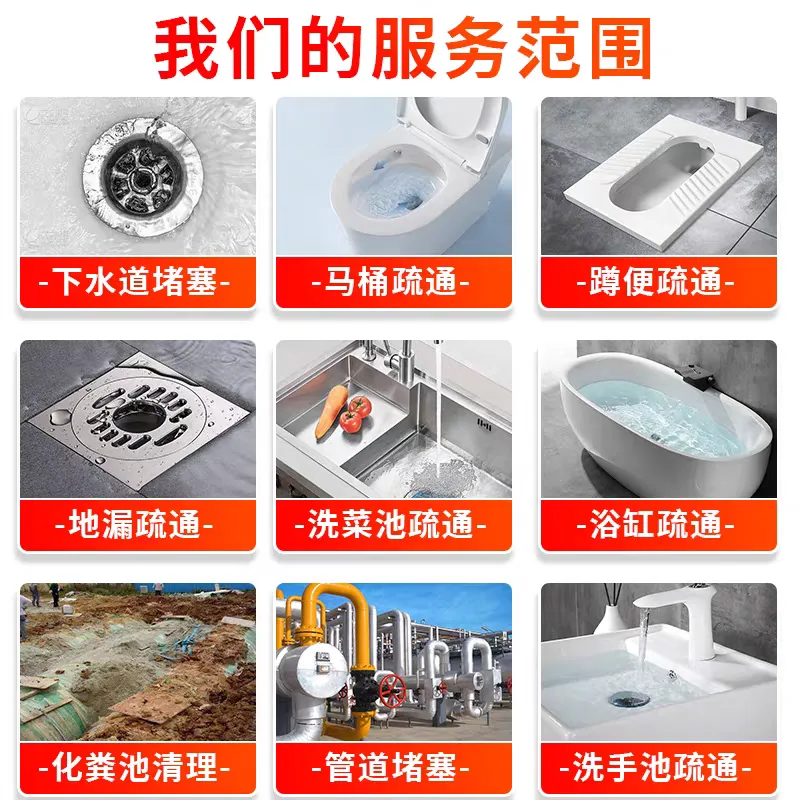 我们的服务范围

-下水道堵塞-

-马桶疏通-

-蹲便疏通-

-地漏疏通-

-洗菜池疏通-

-浴缸疏通-

-化粪池清理-

-管道堵塞-

-洗手池疏通-