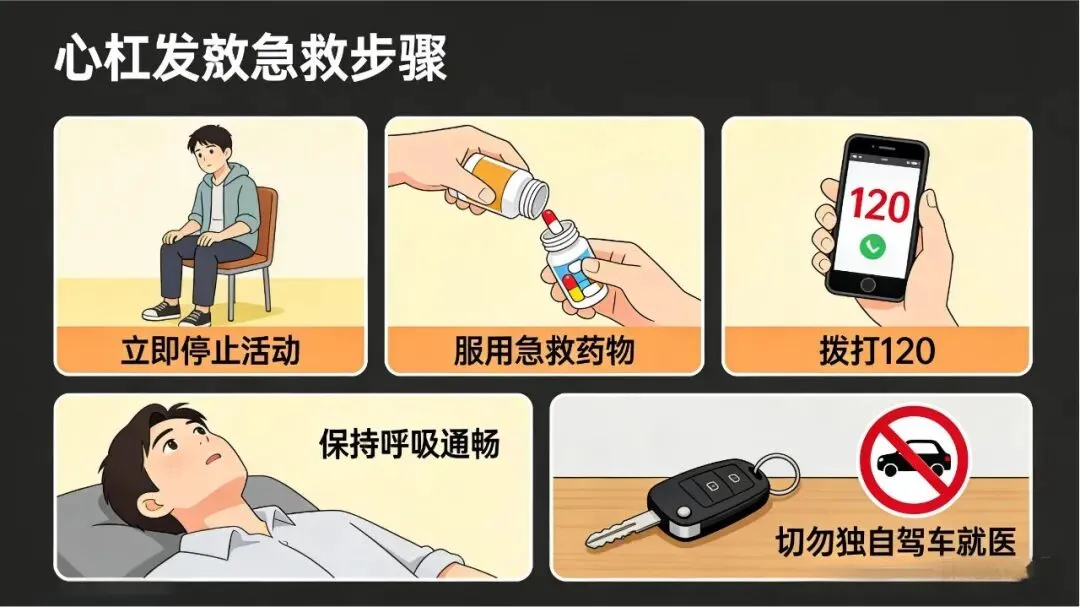 心杠发敖急救步骤

立即停止活动

服用急救药物

120

拨打120

保持呼吸通畅

切勿独自驾车就医