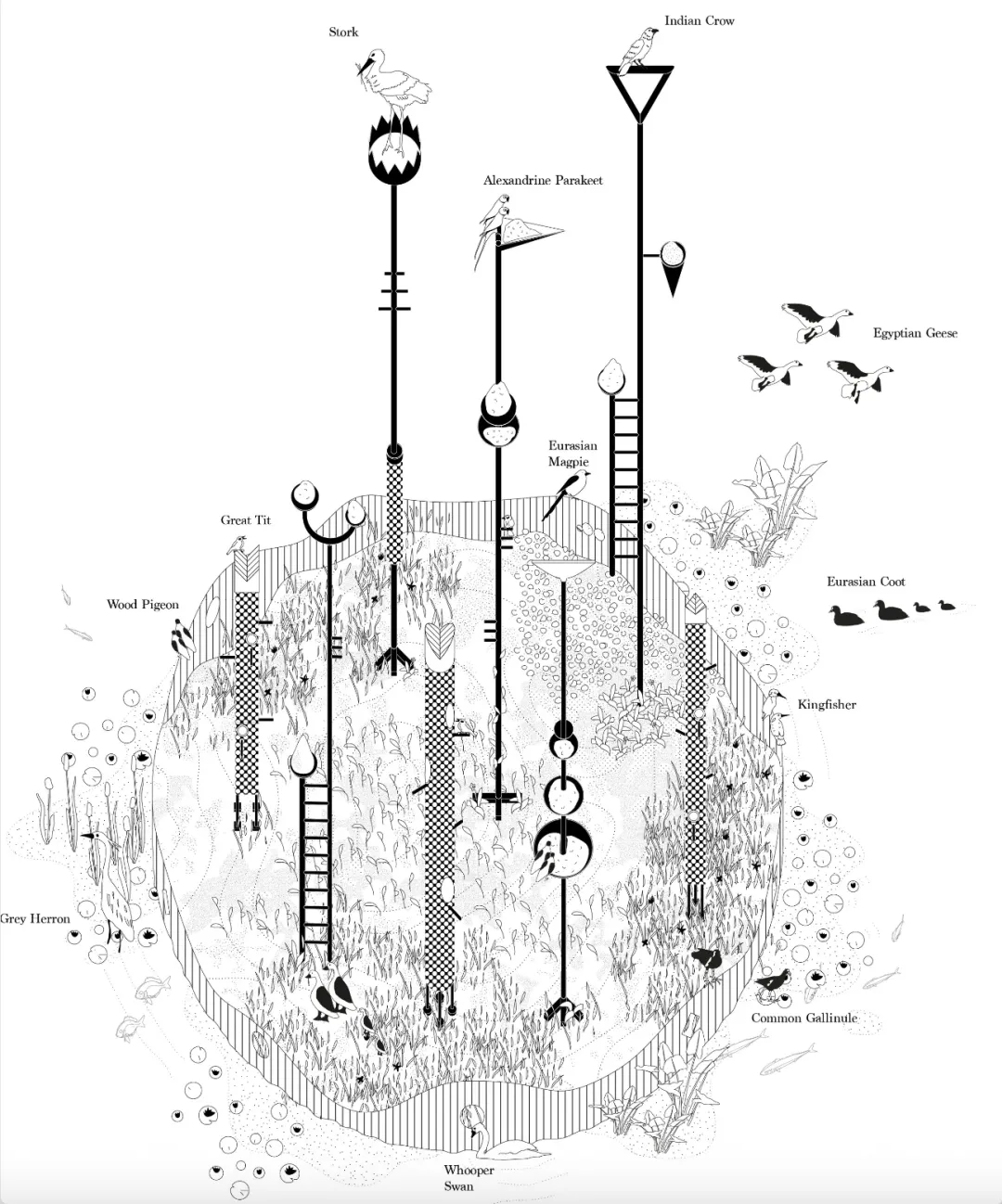 Indian Crow

Stork

Alexandrine Parakeet

Egyptian Geese

Eurasian Magpie

Great Tit

Eurasian Coot

Wood Pigeon

Kingfisher

Grey Herron

Common Gallinule

Whooper Swan