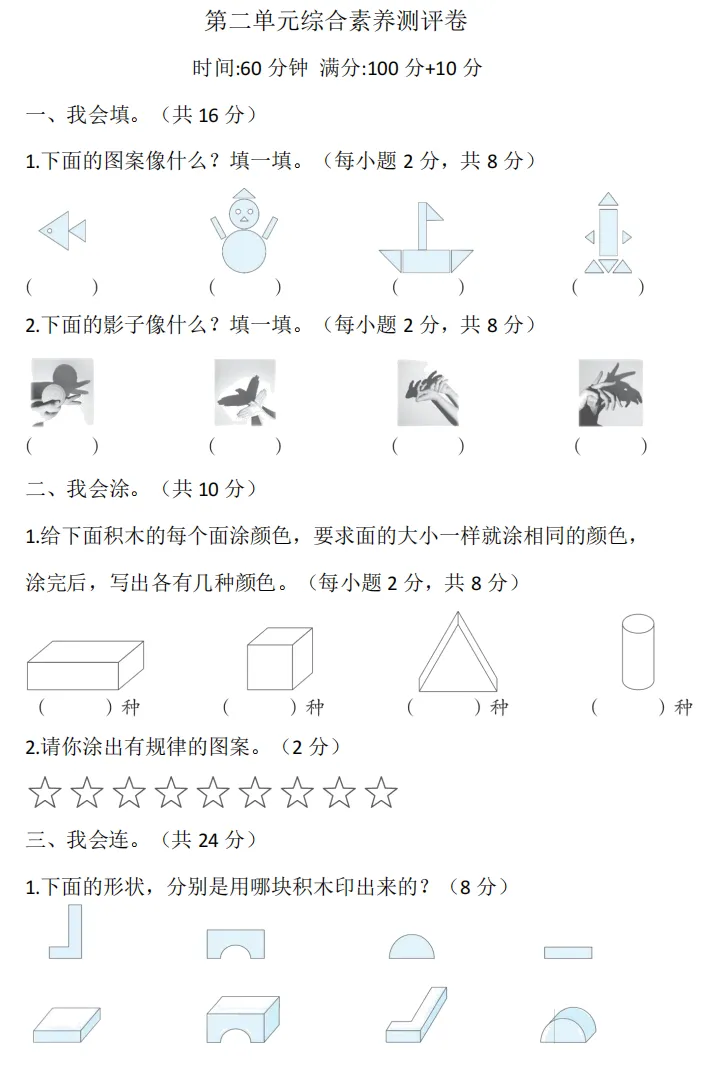 第二单元综合素养测评卷

时间:60 分钟 满分:100 分+10 分

一、我会填。（共 16 分）

1.下面的图案像什么？填一填。（每小题 2 分，共 8 分）

(　　)　(　　)　(　　)　(　　)

2.下面的影子像什么？填一填。（每小题 2 分，共 8 分）

(　　)　(　　)　(　　)　(　　)

二、我会涂。（共 10 分）

1.给下面积木的每个面涂颜色，要求面的大小一样就涂相同的颜色，涂完后，写出各有几种颜色。（每小题 2 分，共 8 分）

(　　)种　(　　)种　(　　)种　(　　)种

2.请你涂出有规律的图案。（2 分）

☆☆☆☆☆☆☆☆☆

三、我会连。（共 24 分）

1.下面的形状，分别是用哪块积木印出来的？（8 分）