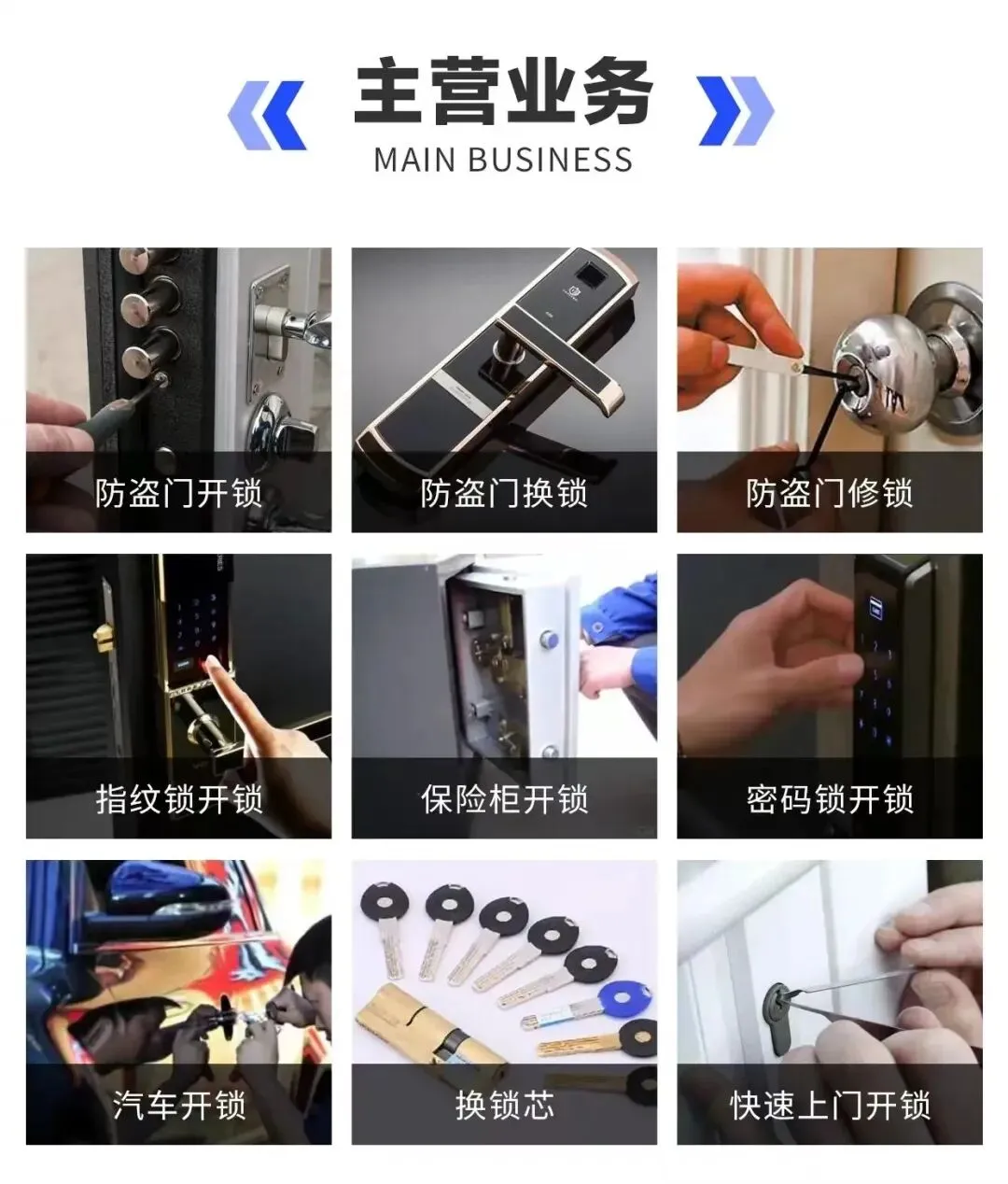 主营业务
MAIN BUSINESS

防盗门开锁

防盗门换锁

防盗门修锁

指纹锁开锁

保险柜开锁

密码锁开锁

汽车开锁

换锁芯

快速上门开锁