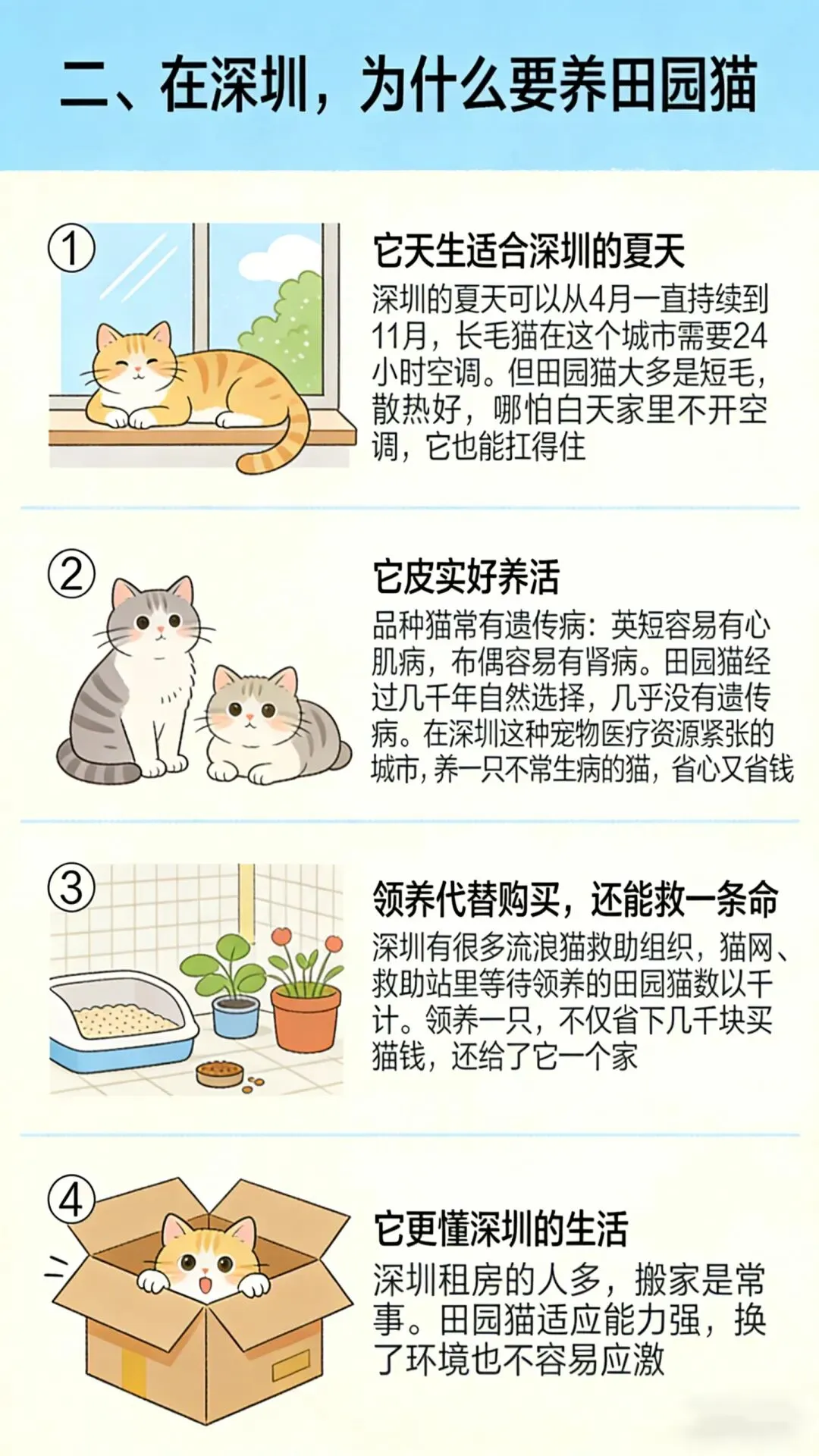 二、在深圳，为什么要养田园猫

①

它天生适合深圳的夏天

深圳的夏天可以从4月一直持续到11月，长毛猫在这个城市需要24小时空调。但田园猫大多是短毛，散热好，哪怕白天家里不开空调，它也能扛得住

②

它皮实好养活

品种猫常有遗传病：英短容易有心肌病，布偶容易有肾病。田园猫经过几千年自然选择，几乎没有遗传病。在深圳这种宠物医疗资源紧张的城市，养一只不常生病的猫，省心又省钱

③

领养代替购买，还能救一条命

深圳有很多流浪猫救助组织，猫网、救助站里等待领养的田园猫数以千计。领养一只，不仅省下几千块买猫钱，还给了它一个家

④

它更懂深圳的生活

深圳租房的人多，搬家是常事。田园猫适应能力强，换了环境也不容易应激