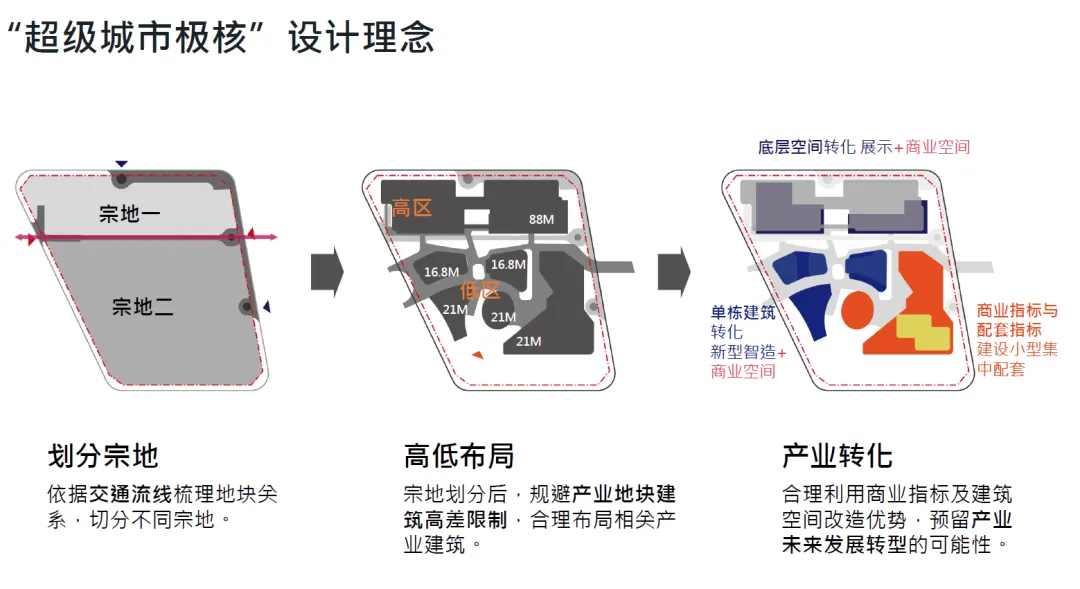 “超级城市极核”设计理念

宗地一

宗地二

高区

88M

16.8M

16.8M

低区

21M

21M

21M

底层空间转化 展示+商业空间

单栋建筑转化 新型智造+商业空间

商业指标与配套指标 建设小型集中配套

划分宗地

依据交通流线梳理地块关系，切分不同宗地。

高低布局

宗地划分后，规避产业地块建筑高差限制，合理布局相关产业建筑。

产业转化

合理利用商业指标及建筑空间改造优势，预留产业未来发展转型的可能性。