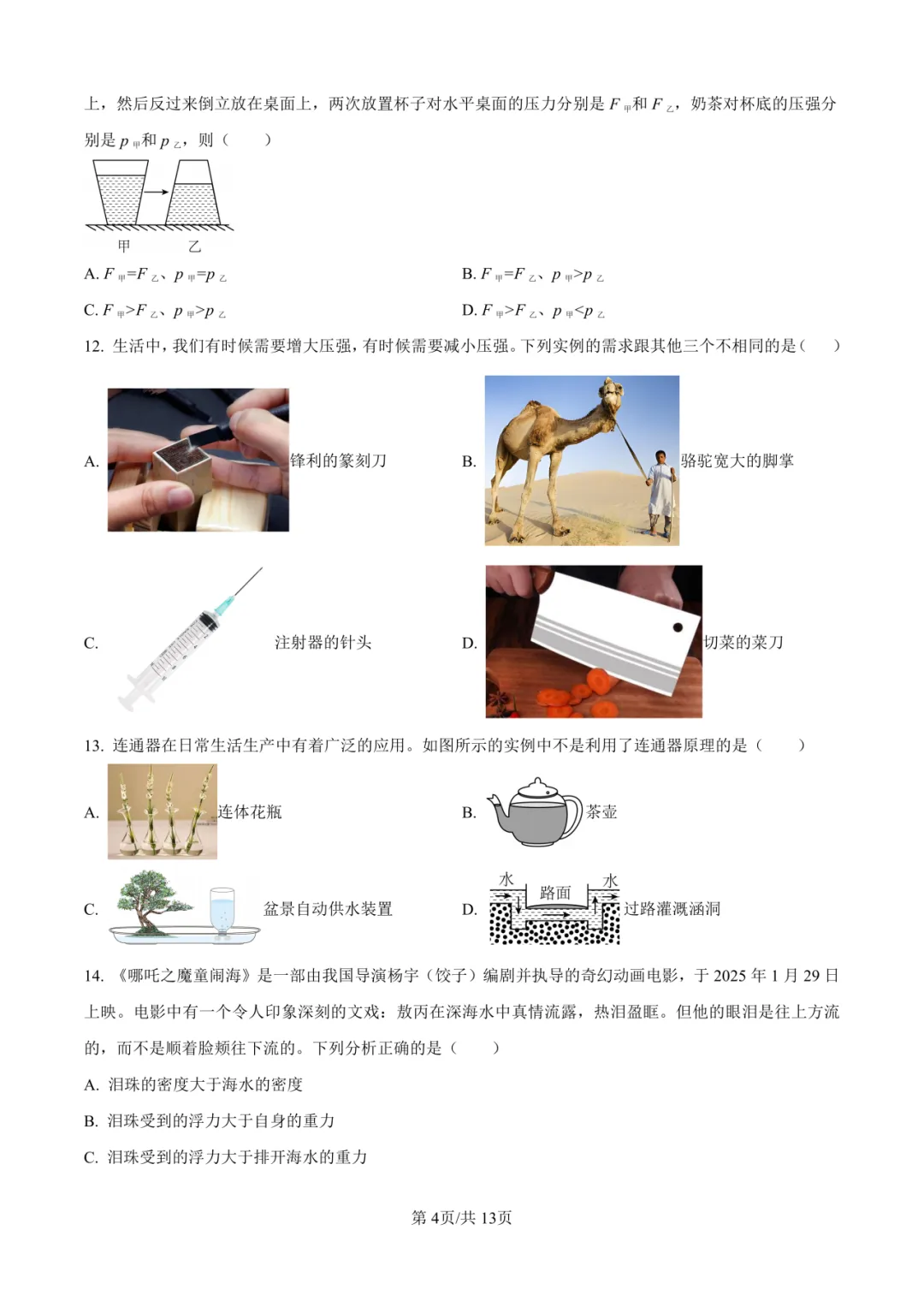 上，然后反过来倒立放在桌面上，两次放置杯子对水平桌面的压力分别是 $F_{甲}$和 $F_{乙}$，奶茶对杯底的压强分别是 $p_{甲}$和 $p_{乙}$，则（　　）

甲　乙

A. $F_{甲}=F_{乙}$、$p_{甲}=p_{乙}$

B. $F_{甲}=F_{乙}$、$p_{甲}>p_{乙}$

C. $F_{甲}>F_{乙}$、$p_{甲}>p_{乙}$

D. $F_{甲}>F_{乙}$、$p_{甲}<p_{乙}$

12. 生活中，我们有时候需要增大压强，有时候需要减小压强。下列实例的需求跟其他三个不相同的是（　　）

A. 锋利的篆刻刀

B. 骆驼宽大的脚掌

C. 注射器的针头

D. 切菜的菜刀

13. 连通器在日常生活生产中有着广泛的应用。如图所示的实例中不是利用了连通器原理的是（　　）

A. 连体花瓶

B. 茶壶

C. 盆景自动供水装置

D. 水 路面 水 过路灌溉涵洞

14. 《哪吒之魔童闹海》是一部由我国导演杨宇（饺子）编剧并执导的奇幻动画电影，于 2025 年 1 月 29 日上映。电影中有一个令人印象深刻的文戏：敖丙在深海水中真情流露，热泪盈眶。但他的眼泪是往上方流的，而不是顺着脸颊往下流的。下列分析正确的是（　　）

A. 泪珠的密度大于海水的密度

B. 泪珠受到的浮力大于自身的重力

C. 泪珠受到的浮力大于排开海水的重力

第 4页/共 13页