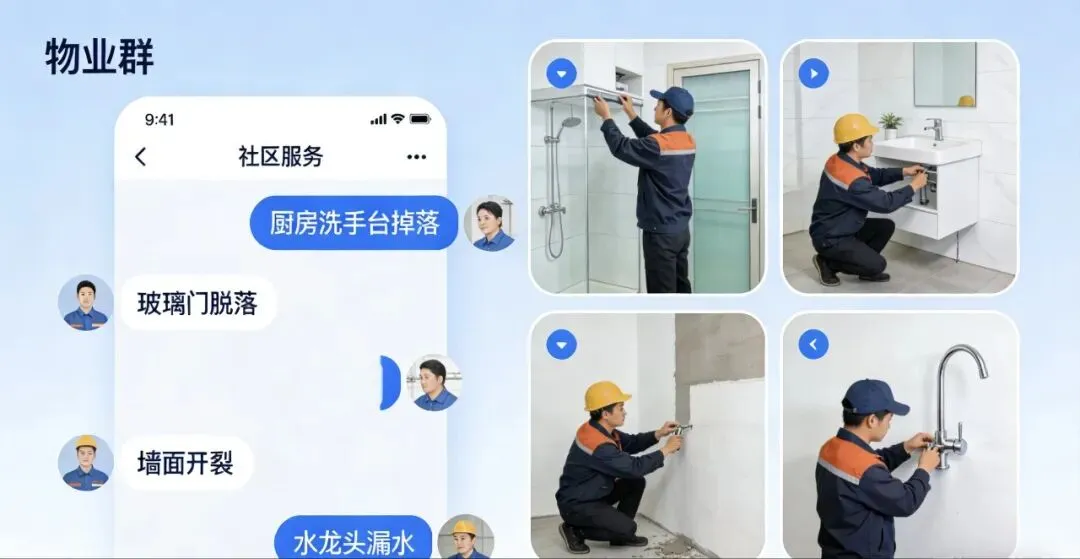 物业群

9:41

社区服务

厨房洗手台掉落

玻璃门脱落

墙面开裂

水龙头漏水