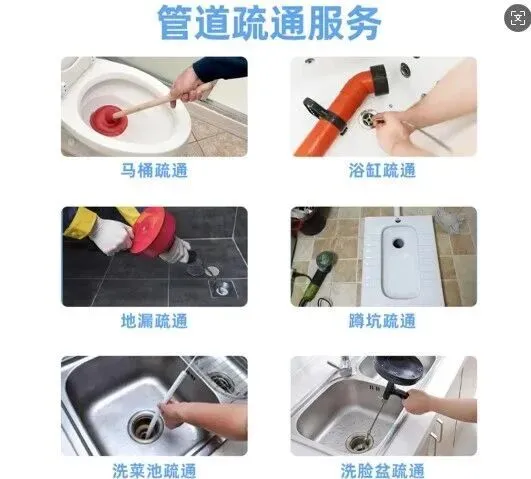 管道疏通服务

马桶疏通

浴缸疏通

地漏疏通

蹲坑疏通

洗菜池疏通

洗脸盆疏通