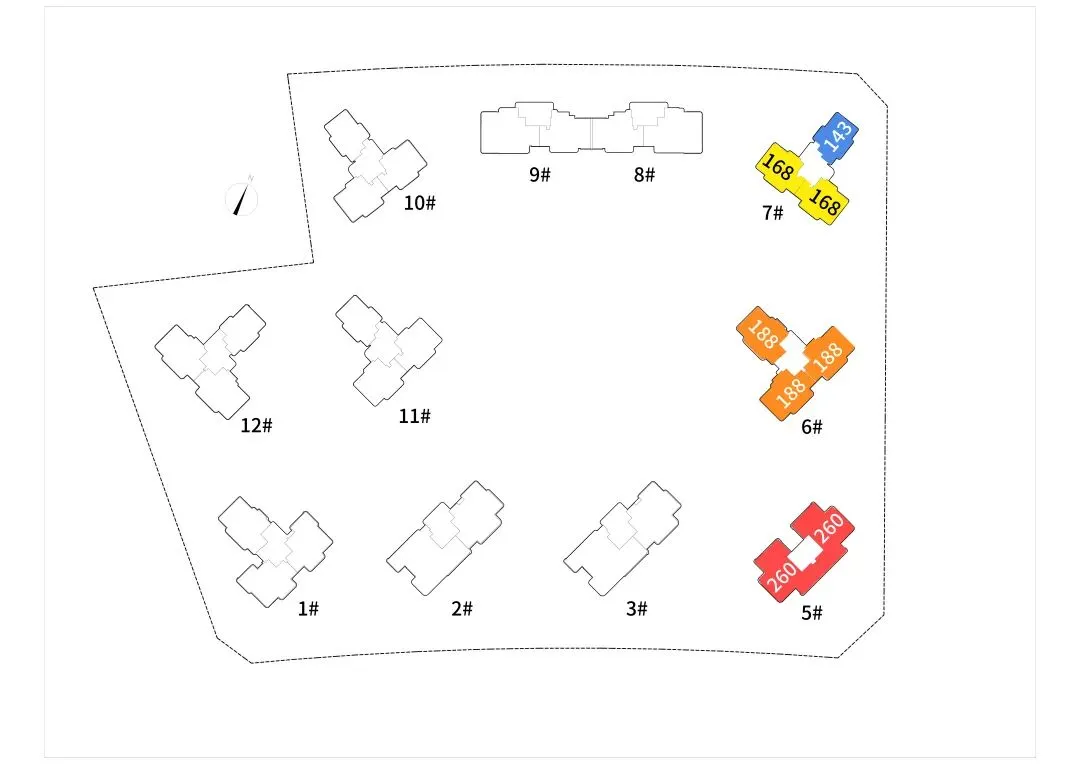 N

10#

9#

8#

143

168

168

7#

12#

11#

188

188

188

6#

1#

2#

3#

260

260

5#