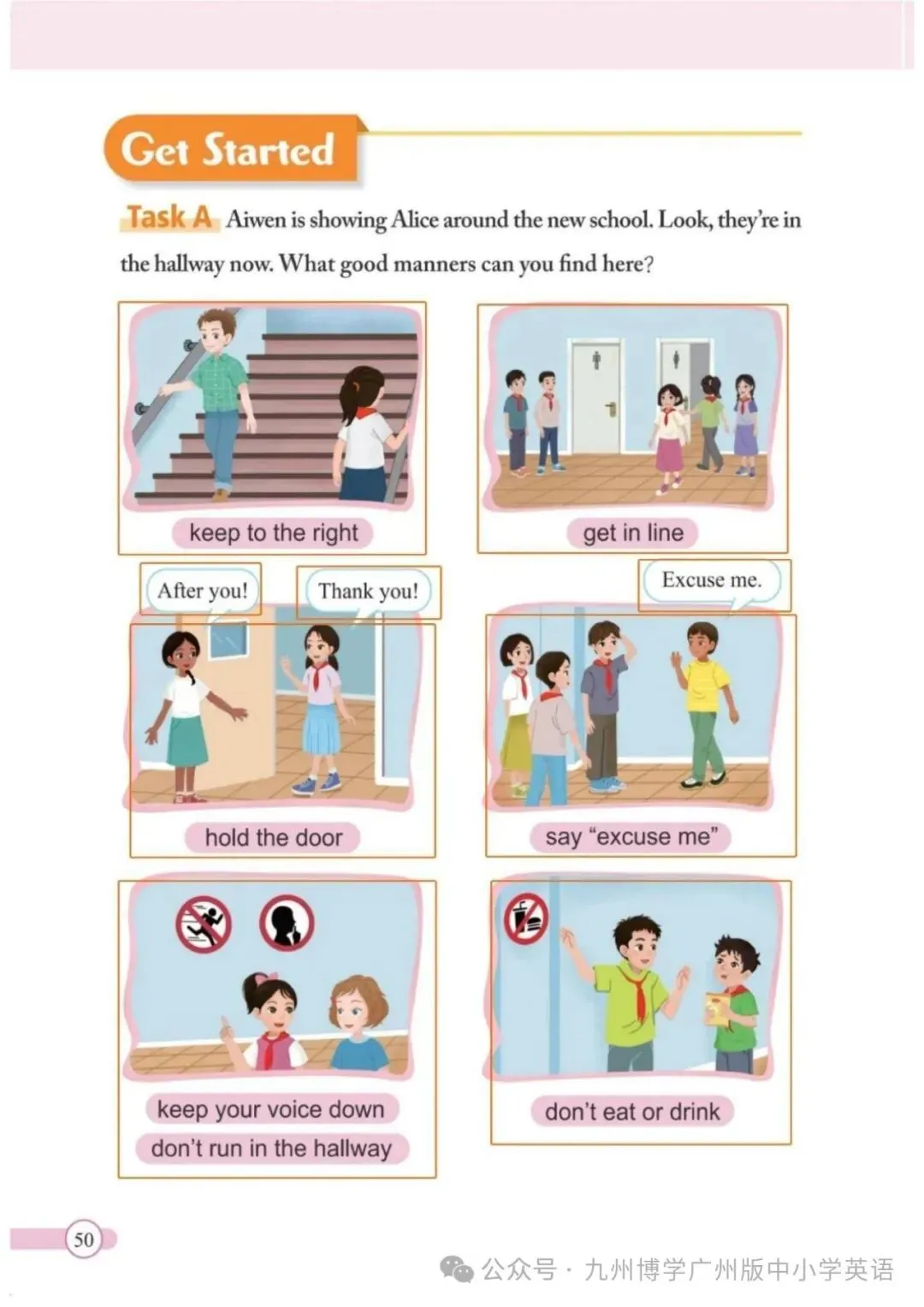 Get Started

Task A Aiwen is showing Alice around the new school. Look, they're in the hallway now. What good manners can you find here?

keep to the right

get in line

After you!

Thank you!

hold the door

Excuse me.

say "excuse me"

keep your voice down

don't run in the hallway

don't eat or drink

50

公众号 · 九州博学广州版中小学英语