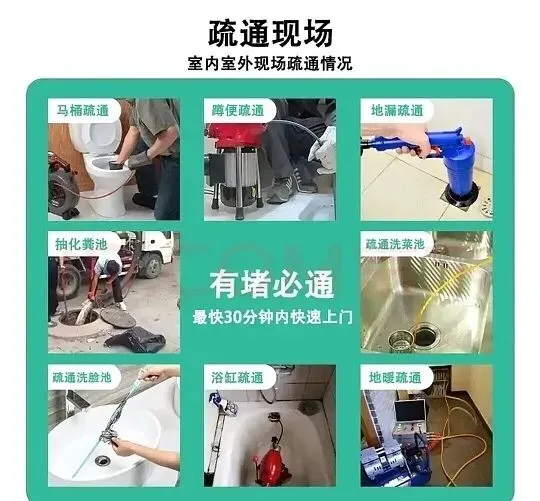 疏通现场

室内室外现场疏通情况

马桶疏通

蹲便疏通

地漏疏通

抽化粪池

有堵必通

最快30分钟内快速上门

疏通洗菜池

疏通洗脸池

浴缸疏通

地暖疏通