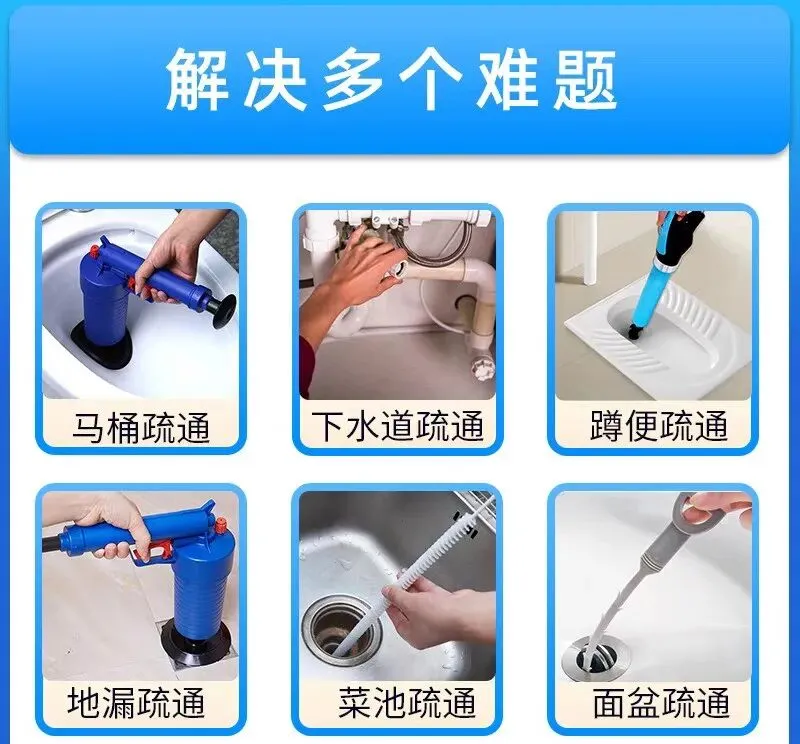 解决多个难题

马桶疏通

下水道疏通

蹲便疏通

地漏疏通

菜池疏通

面盆疏通