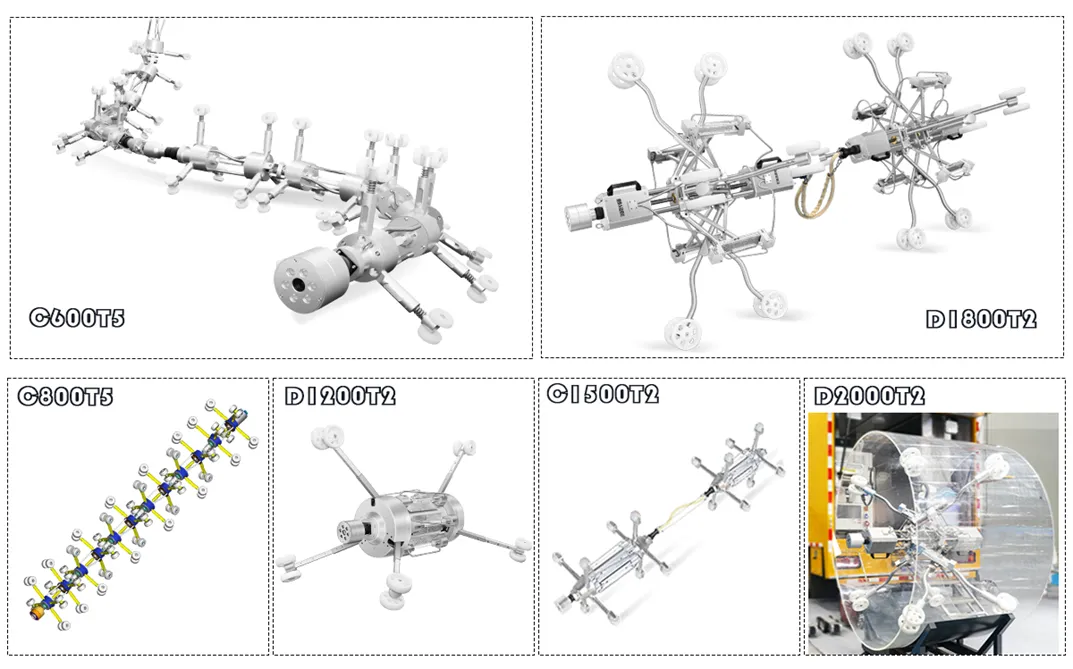 C600T5

D1800T2

C800T5

D1200T2

C1500T2

D2000T2