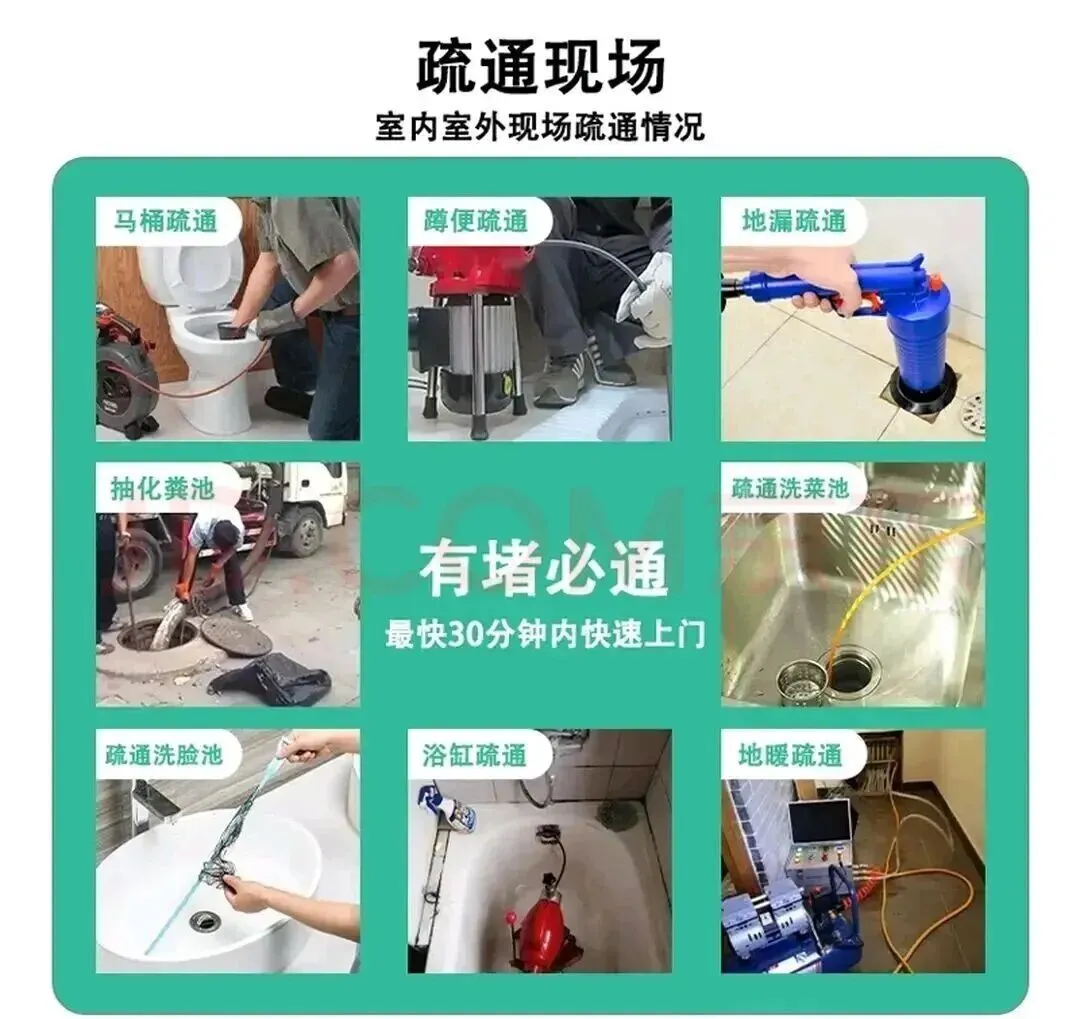 疏通现场
室内室外现场疏通情况

马桶疏通
蹲便疏通
地漏疏通
抽化粪池
有堵必通
最快30分钟内快速上门
疏通洗菜池
疏通洗脸池
浴缸疏通
地暖疏通