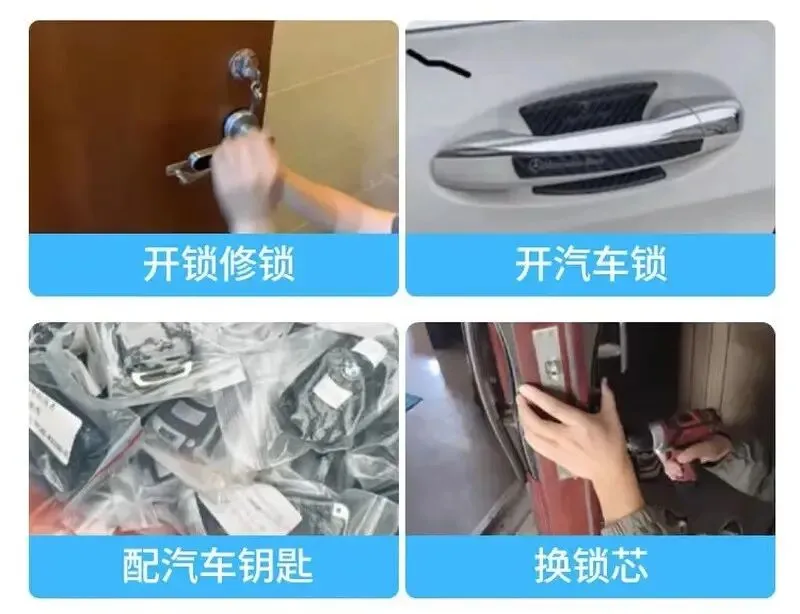 开锁修锁

开汽车锁

配汽车钥匙

换锁芯