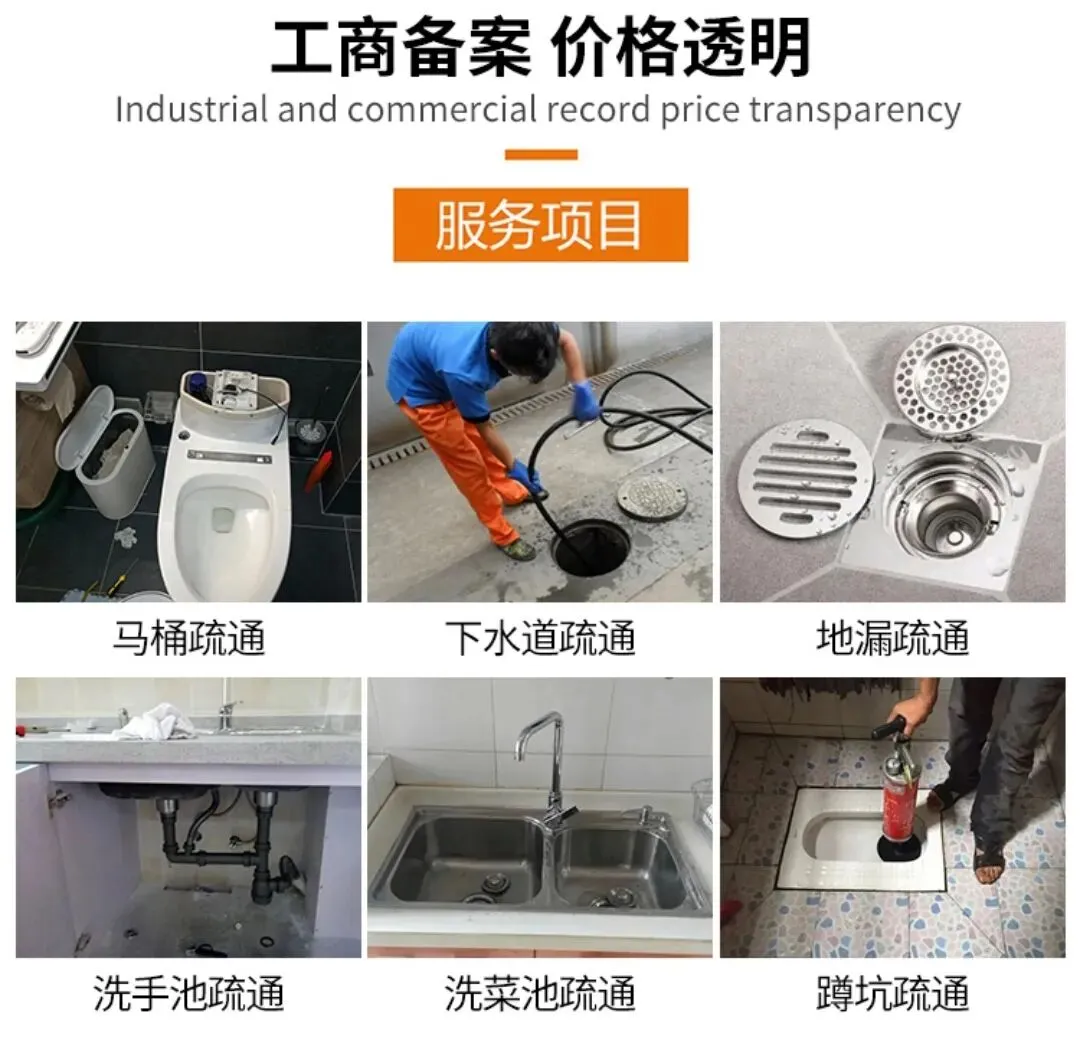 工商备案 价格透明
Industrial and commercial record price transparency

服务项目

马桶疏通

下水道疏通

地漏疏通

洗手池疏通

洗菜池疏通

蹲坑疏通