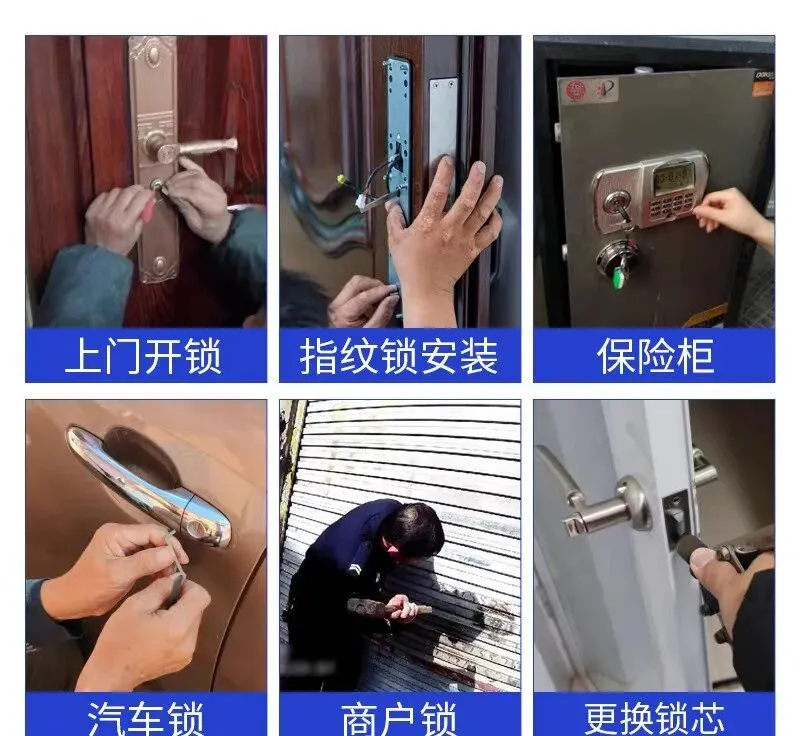 上门开锁

指纹锁安装

保险柜

汽车锁

商户锁

更换锁芯