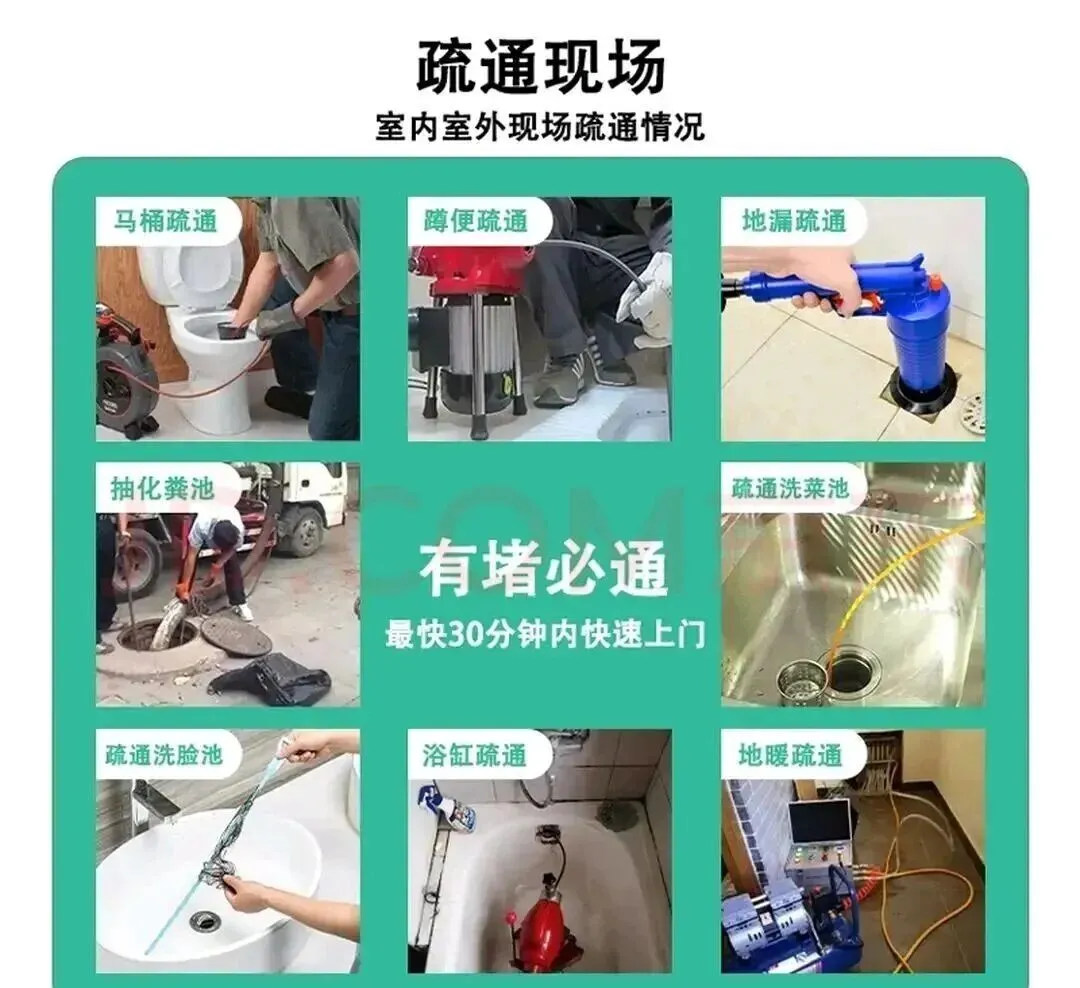 疏通现场

室内室外现场疏通情况

马桶疏通

蹲便疏通

地漏疏通

抽化粪池

有堵必通

最快30分钟内快速上门

疏通洗菜池

疏通洗脸池

浴缸疏通

地暖疏通