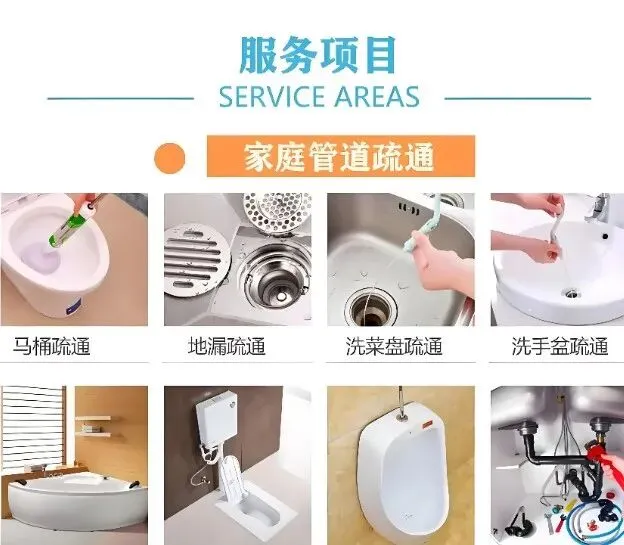 服务项目
SERVICE AREAS

家庭管道疏通

马桶疏通

地漏疏通

洗菜盘疏通

洗手盆疏通