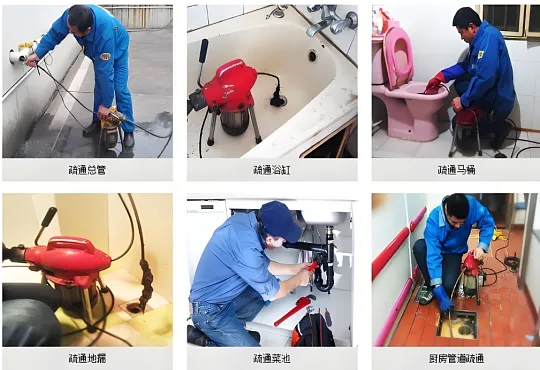 疏通总管

疏通浴缸

疏通马桶

疏通地漏

疏通菜池

厨房管道疏通