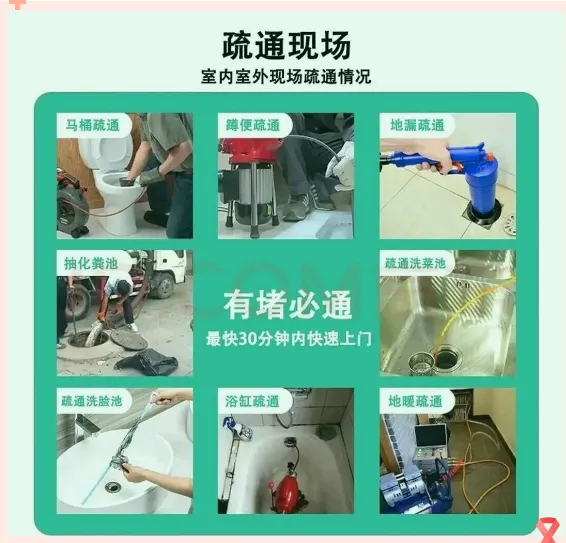 疏通现场

室内室外现场疏通情况

马桶疏通

蹲便疏通

地漏疏通

抽化粪池

有堵必通

最快30分钟内快速上门

疏通洗菜池

疏通洗脸池

浴缸疏通

地暖疏通